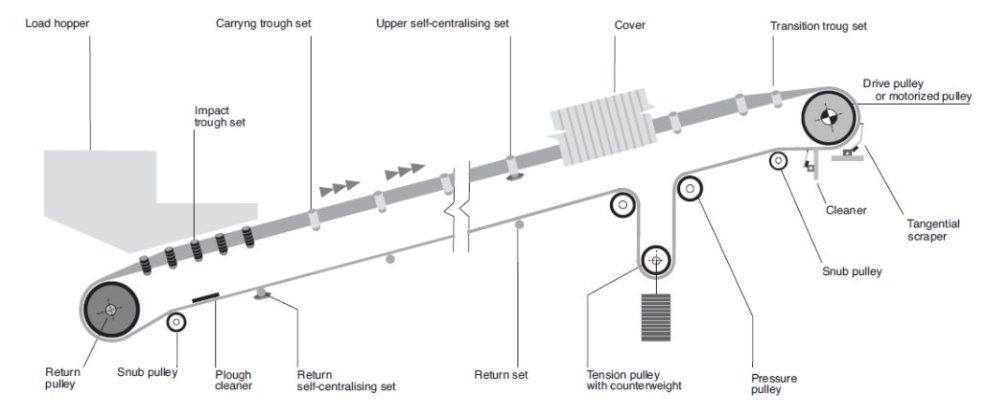 Load hopper

Carryng trough set

Upper self-centralising set

Cover

Transition troug set

Drive pulley or motorized pulley

Impact trough set

Cleaner

Tangential scraper

Snub pulley

Return pulley

Snub pulley

Plough cleaner

Return self-centralising set

Return set

Tension pulley with counterweight

Pressure pulley