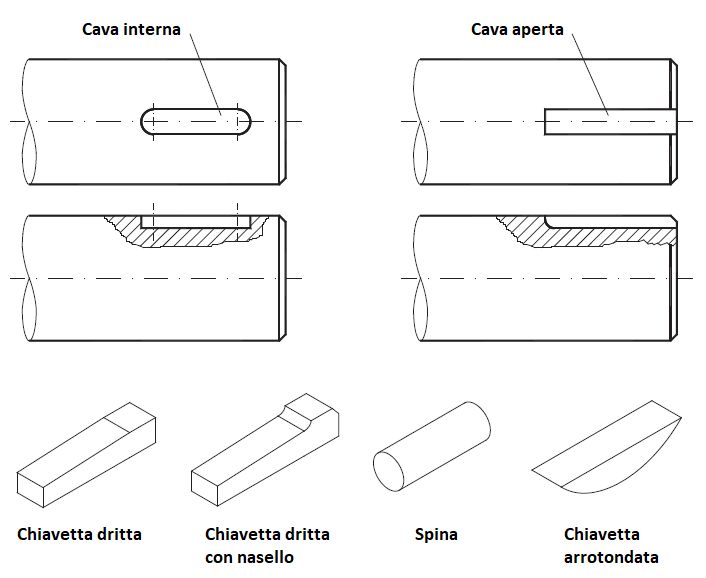 Cava interna

Cava aperta

Chiavetta dritta

Chiavetta dritta con nasello

Spina

Chiavetta arrotondata