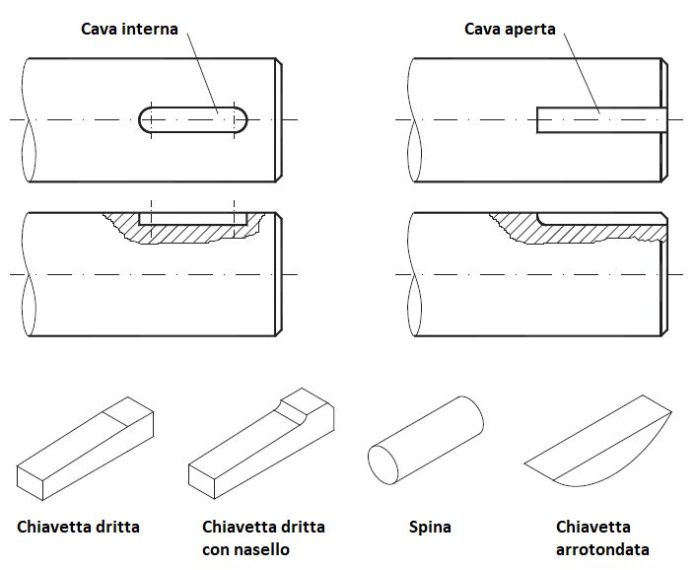 Cava interna

Cava aperta

Chiavetta dritta

Chiavetta dritta con nasello

Spina

Chiavetta arrotondata