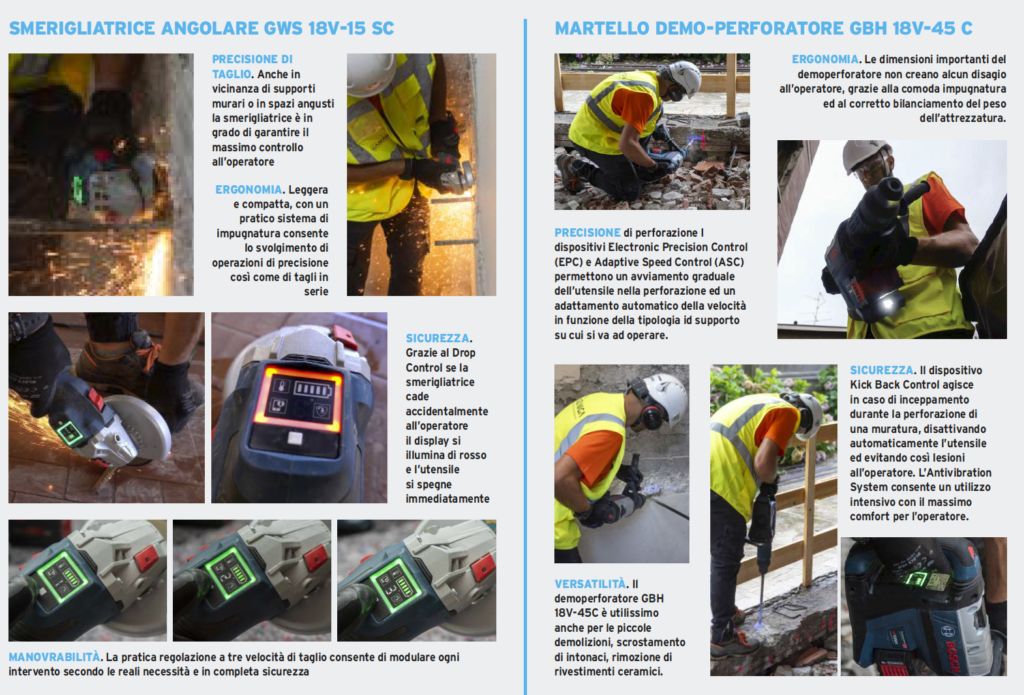 SMERIGLIATRICE ANGOLARE GWS 18V-15 SC

PRECISIONE DI TAGLIO. Anche in vicinanza di supporti murari o in spazi angusti la smerigliatrice è in grado di garantire il massimo controllo all'operatore

ERGONOMIA. Leggera e compatta, con un pratico sistema di impugnatura consente lo svolgimento di operazioni di precisione così come di tagli in serie

SICUREZZA. Grazie al Drop Control se la smerigliatrice cade accidentalmente all'operatore il display si illumina di rosso e l'utensile si spegne immediatamente

MANOVRABILITÀ. La pratica regolazione a tre velocità di taglio consente di modulare ogni intervento secondo le reali necessità e in completa sicurezza

MARTELLO DEMO-PERFORATORE GBH 18V-45 C

ERGONOMIA. Le dimensioni importanti del demoperforatore non creano alcun disagio all'operatore, grazie alla comoda impugnatura ed al corretto bilanciamento del peso dell'attrezzatura.

PRECISIONE di perforazione I dispositivi Electronic Precision Control (EPC) e Adaptive Speed Control (ASC) permettono un avviamento graduale dell'utensile nella perforazione ed un adattamento automatico della velocità in funzione della tipologia id supporto su cui si va ad operare.

SICUREZZA. Il dispositivo Kick Back Control agisce in caso di inceppamento durante la perforazione di una muratura, disattivando automaticamente l'utensile ed evitando così lesioni all'operatore. L'Antivibration System consente un utilizzo intensivo con il massimo comfort per l'operatore.

VERSATILITÀ. Il demoperforatore GBH 18V-45C è utilissimo anche per le piccole demolizioni, scrostamento di intonaci, rimozione di rivestimenti ceramici.

BOSCH