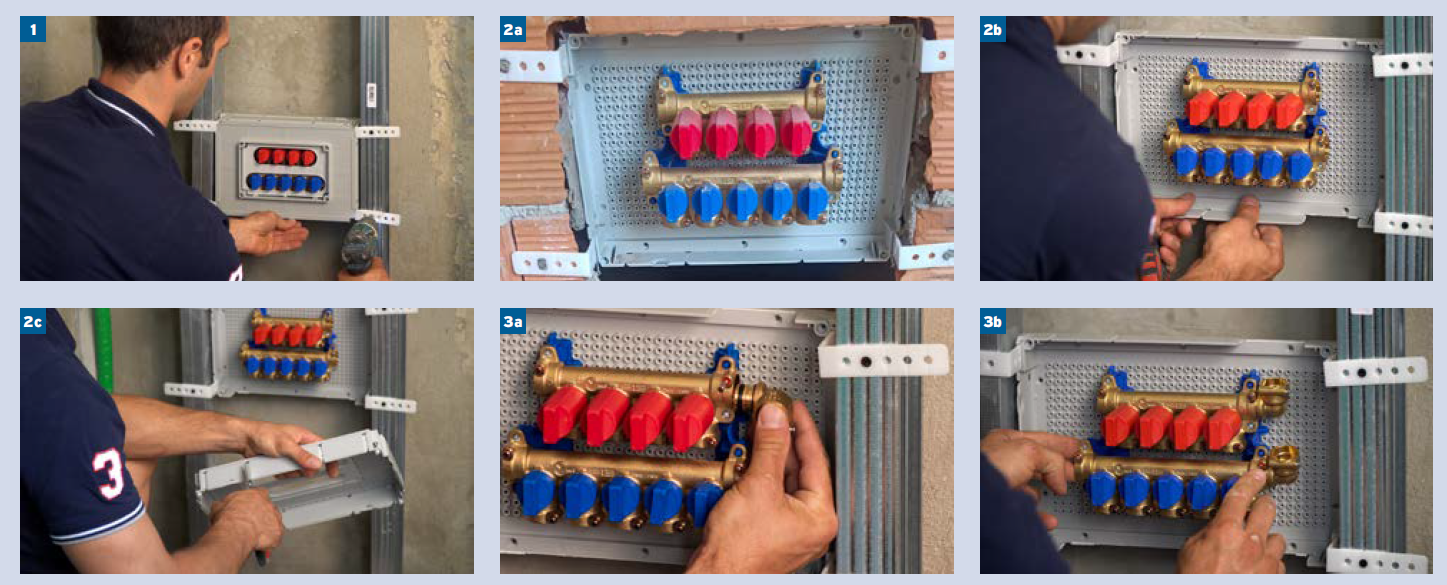 1

2a

2b

2c

3

3a

3b