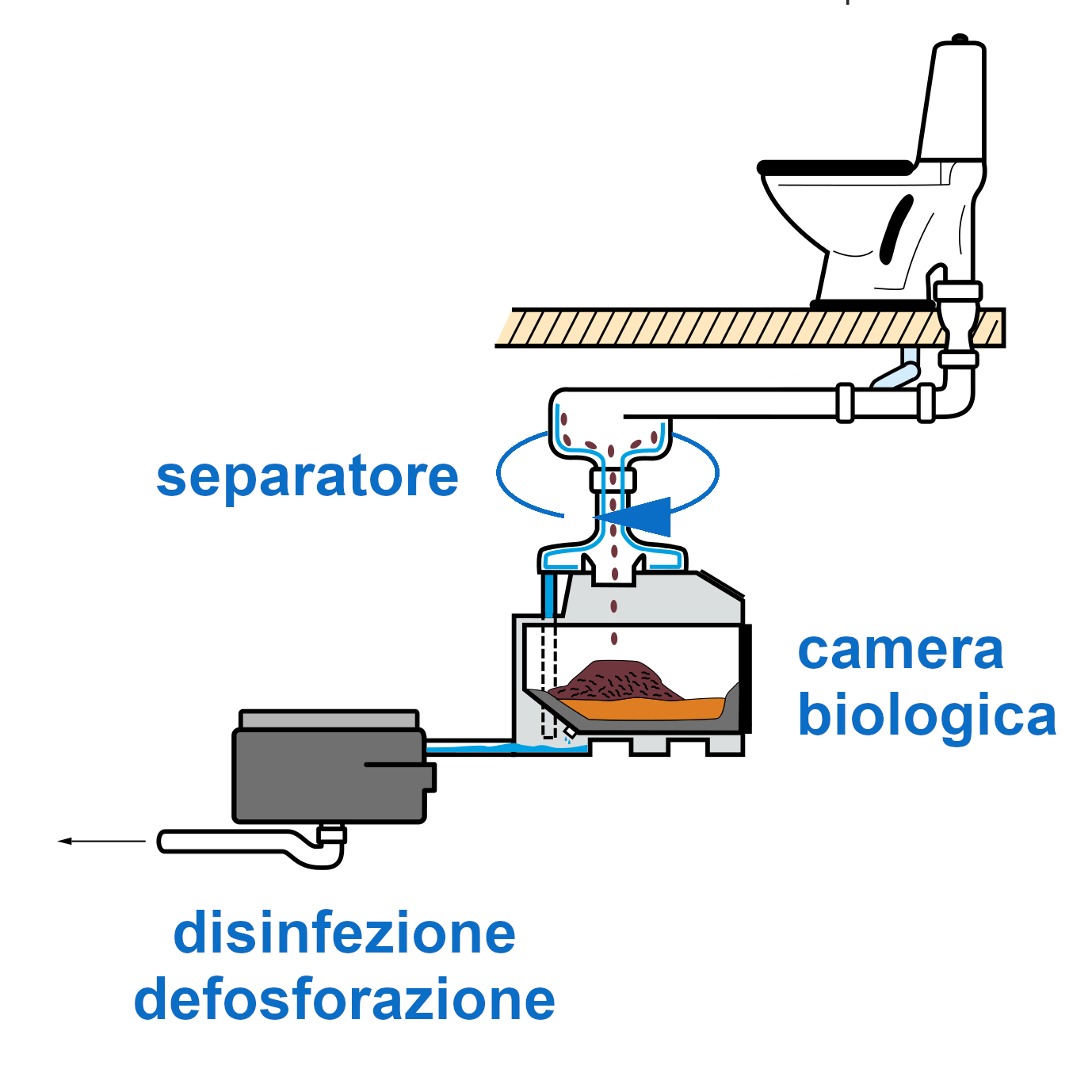 separatore

camera biologica

disinfezione defosforazione