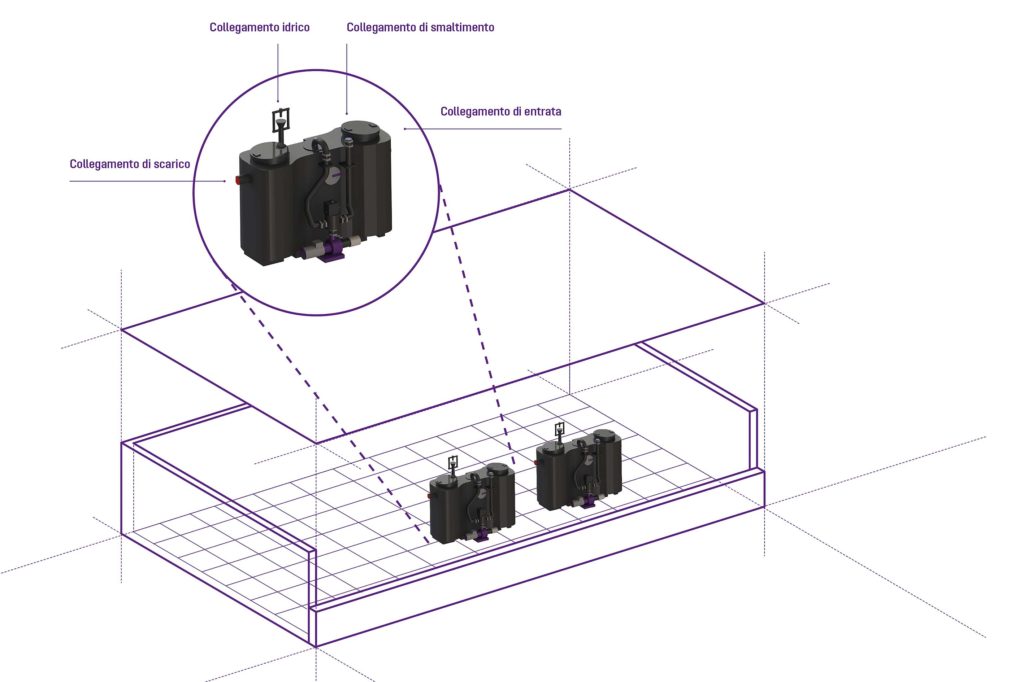 Collegamento idrico
Collegamento di smaltimento
Collegamento di entrata
Collegamento di scarico