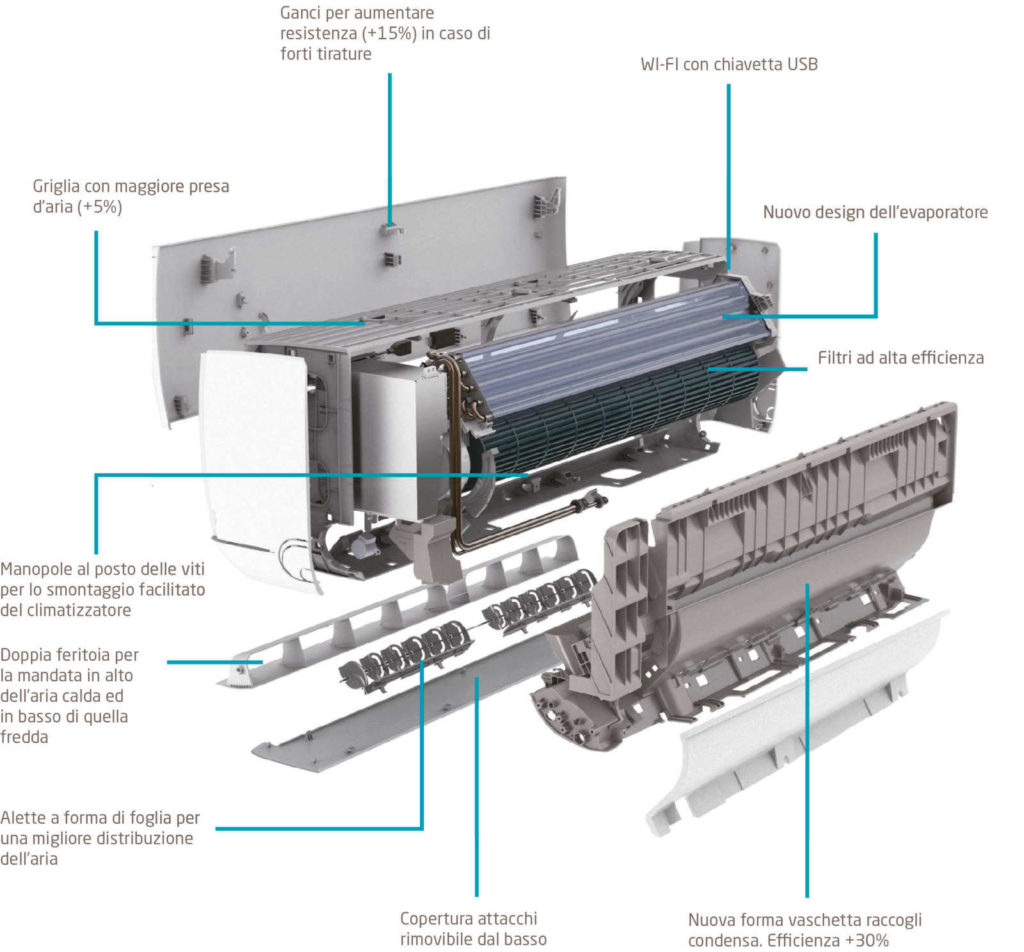 Ganci per aumentare resistenza (+15%) in caso di forti tirature

WI-FI con chiavetta USB

Griglia con maggiore presa d'aria (+5%)

Nuovo design dell'evaporatore

Filtri ad alta efficienza

Manopole al posto delle viti per lo smontaggio facilitato del climatizzatore

Doppia feritoia per la mandata in alto dell'aria calda ed in basso di quella fredda

Alette a forma di foglia per una migliore distribuzione dell'aria

Copertura attacchi rimovibile dal basso

Nuova forma vaschetta raccogli condensa. Efficienza +30%