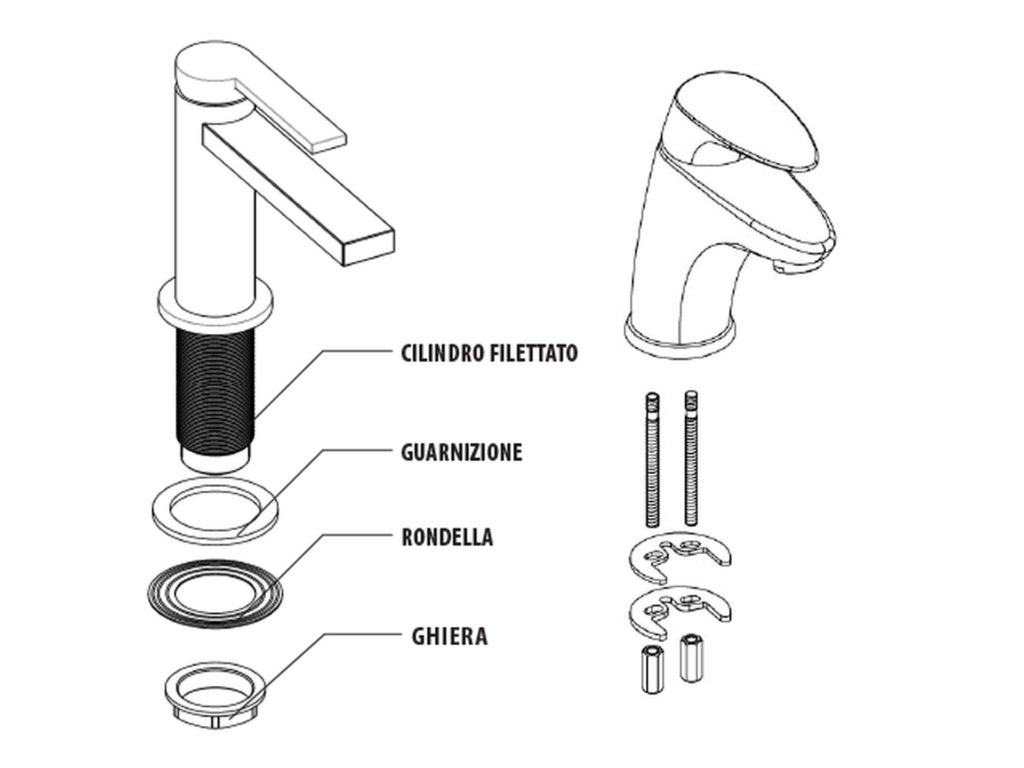 CILINDRO FILETTATO

GUARNIZIONE

RONDELLA

GHIERA