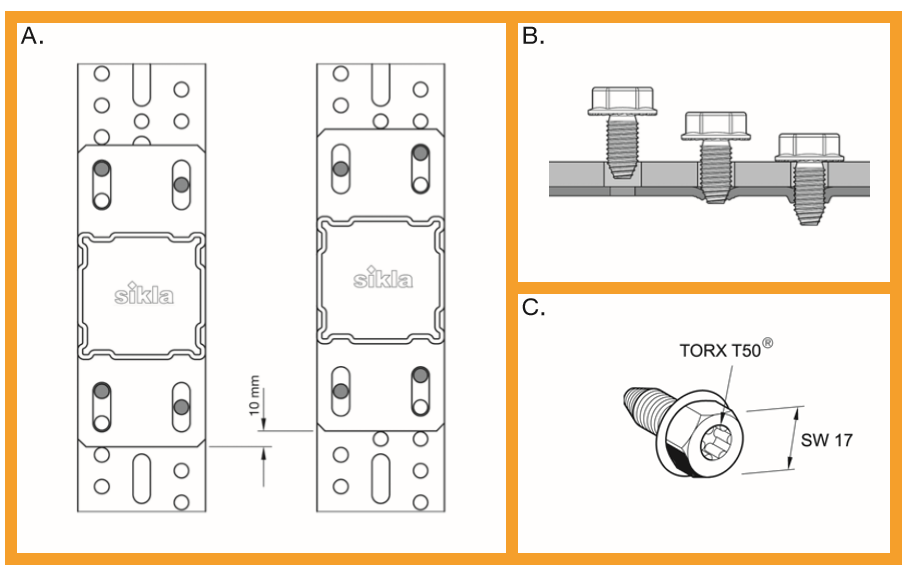 A.

sikla

sikla

10 mm

B.

C.

TORX T50®

SW 17