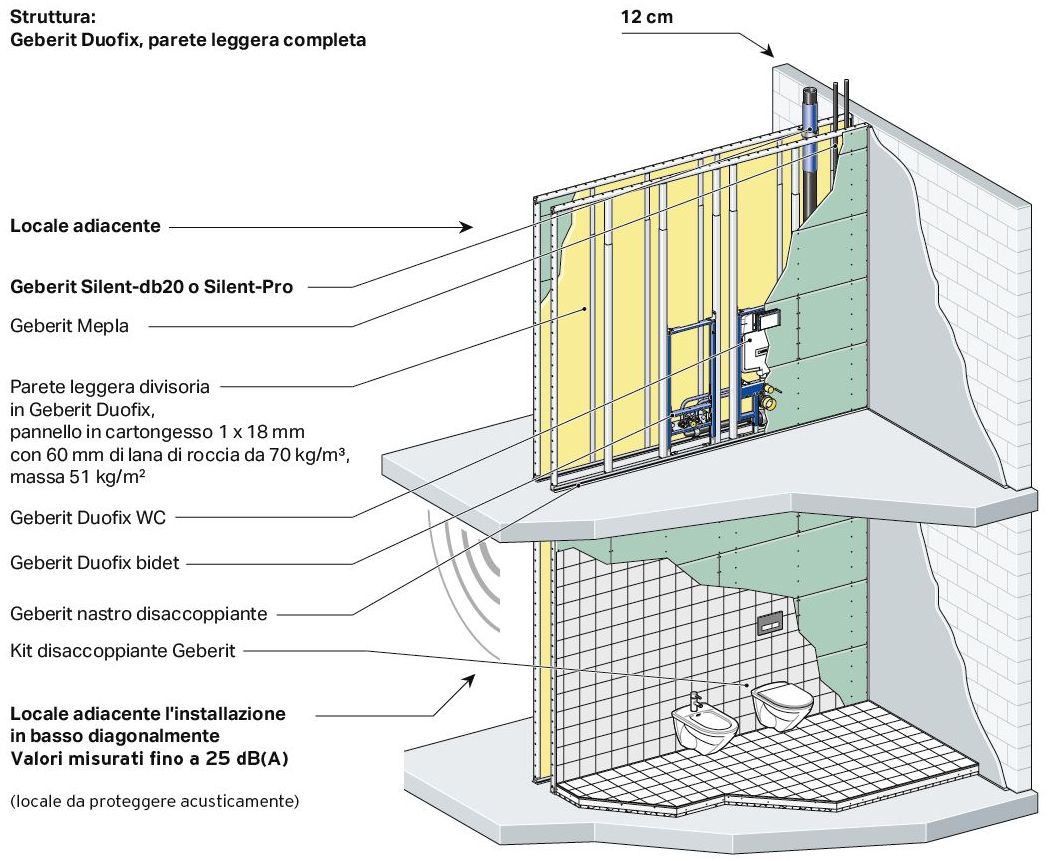 Struttura:
Geberit Duofix, parete leggera completa

12 cm

Locale adiacente

Geberit Silent-db20 o Silent-Pro

Geberit Mepla

Parete leggera divisoria in Geberit Duofix, pannello in cartongesso 1 x 18 mm con 60 mm di lana di roccia da 70 kg/m³, massa 51 kg/m²

Geberit Duofix WC

Geberit Duofix bidet

Geberit nastro disaccoppiante

Kit disaccoppiante Geberit

Locale adiacente l'installazione in basso diagonalmente
Valori misurati fino a 25 dB(A)

(locale da proteggere acusticamente)