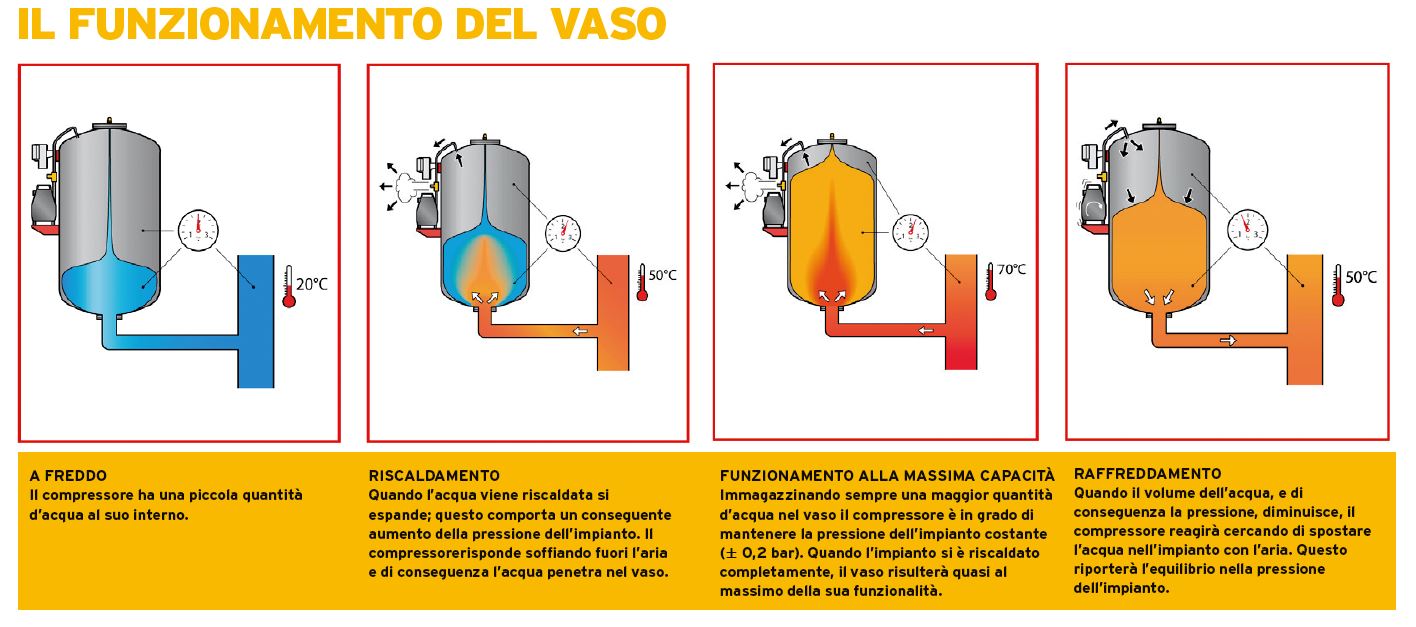 IL FUNZIONAMENTO DEL VASO

20°C

50°C

70°C

50°C

A FREDDO
Il compressore ha una piccola quantità d'acqua al suo interno.

RISCALDAMENTO
Quando l'acqua viene riscaldata si espande; questo comporta un conseguente aumento della pressione dell'impianto. Il compressorerisponde soffiando fuori l'aria e di conseguenza l'acqua penetra nel vaso.

FUNZIONAMENTO ALLA MASSIMA CAPACITÀ
Immagazzinando sempre una maggior quantità d'acqua nel vaso il compressore è in grado di mantenere la pressione dell'impianto costante (± 0,2 bar). Quando l'impianto si è riscaldato completamente, il vaso risulterà quasi al massimo della sua funzionalità.

RAFFREDDAMENTO
Quando il volume dell'acqua, e di conseguenza la pressione, diminuisce, il compressore reagirà cercando di spostare l'acqua nell'impianto con l'aria. Questo riporterà l'equilibrio nella pressione dell'impianto.