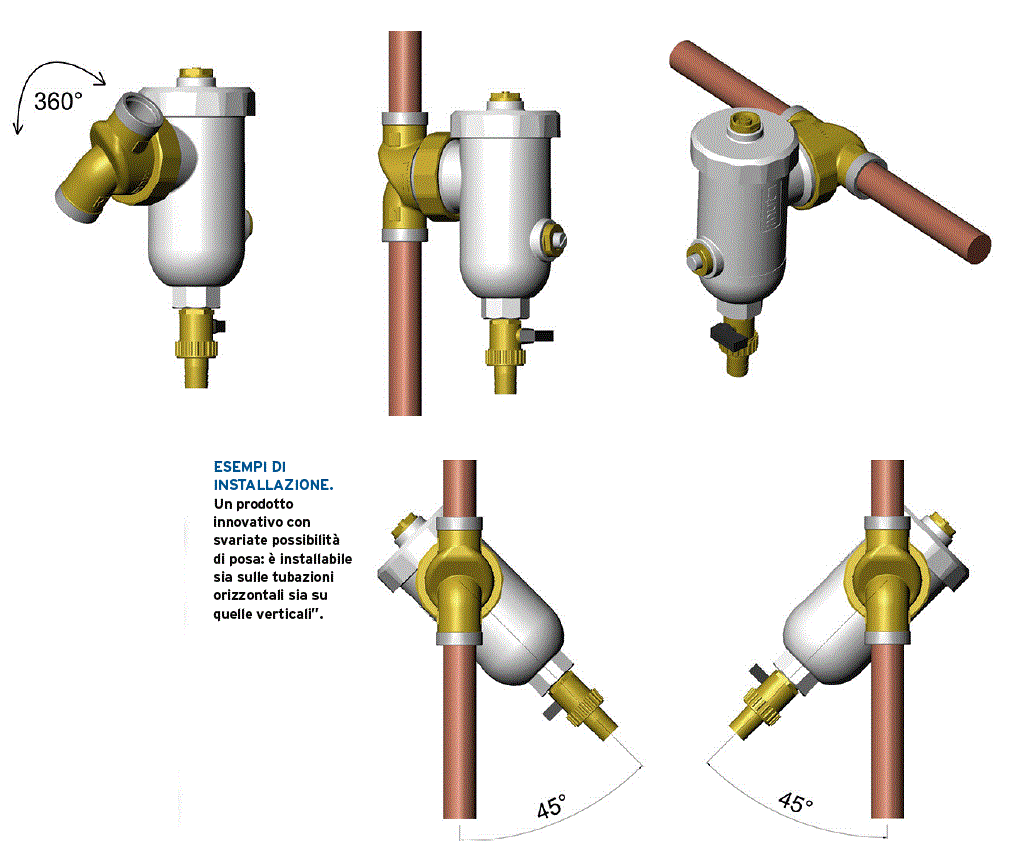 360°

ESEMPI DI INSTALLAZIONE.
Un prodotto innovativo con svariate possibilità di posa: è installabile sia sulle tubazioni orizzontali sia su quelle verticali".

45°

45°