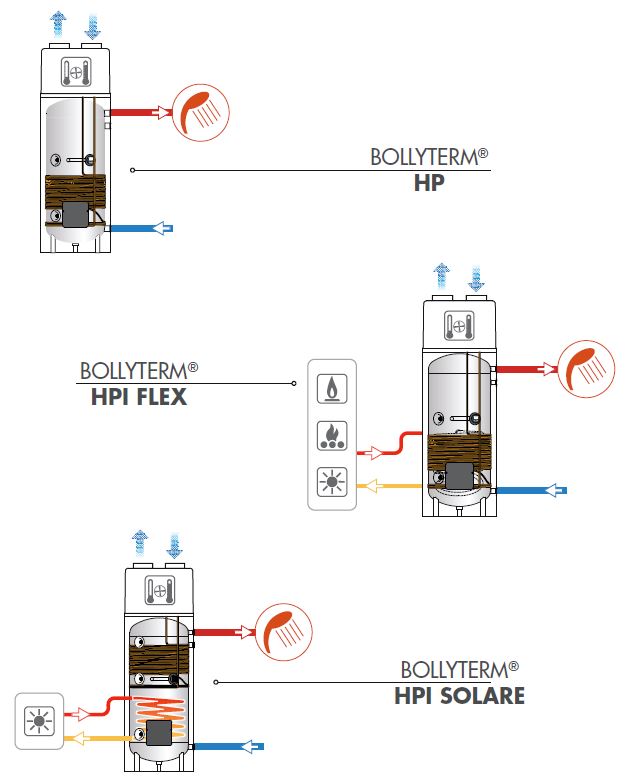 BOLLYTERM®
HP

BOLLYTERM®
HPI FLEX

BOLLYTERM®
HPI SOLARE