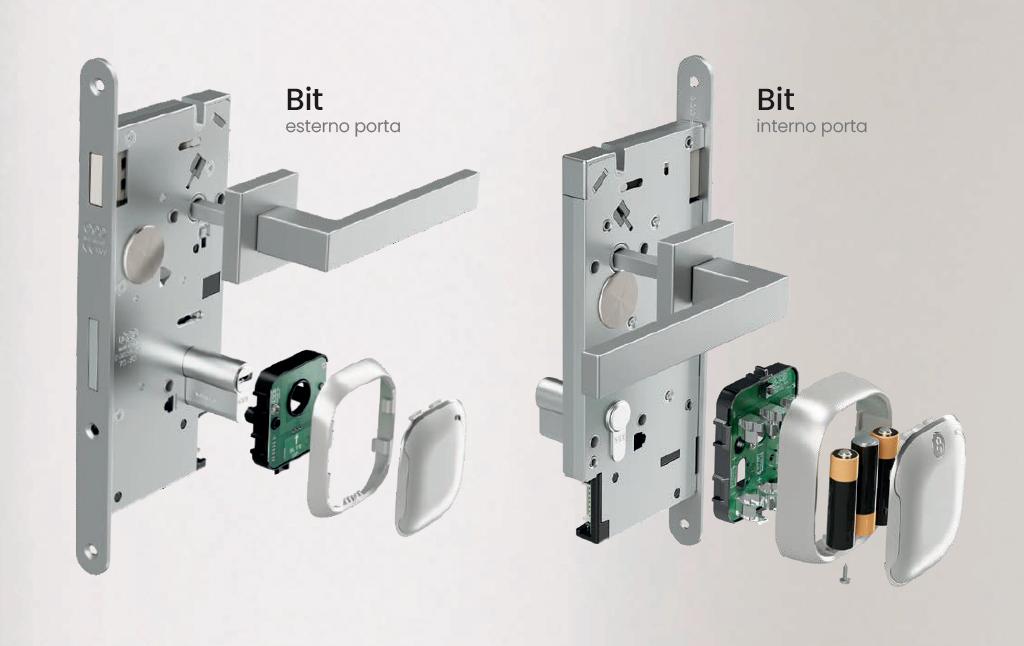 Bit
esterno porta

Bit
interno porta