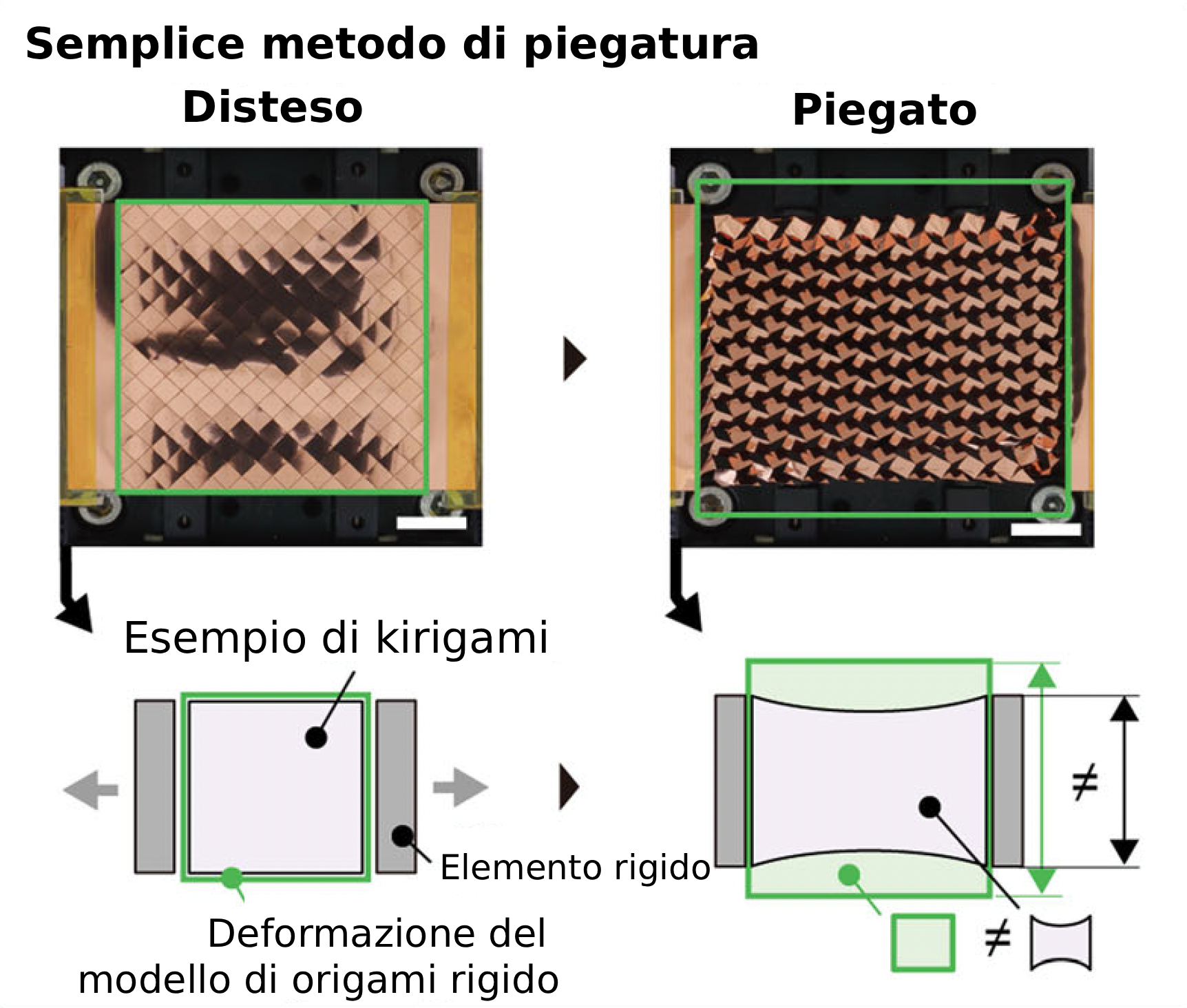 Semplice metodo di piegatura

Disteso

Piegato

Esempio di kirigami

Elemento rigido

Deformazione del modello di origami rigido

$\neq$

$\neq$