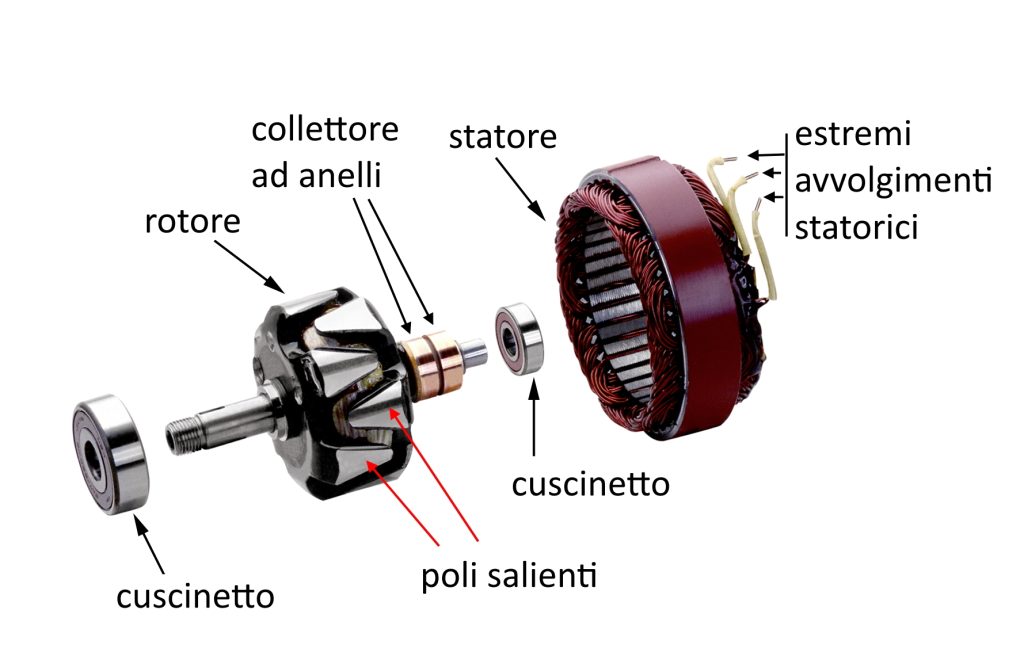 collettore
ad anelli

statore

estremi
avvolgimenti
statorici

rotore

cuscinetto

cuscinetto

poli salienti