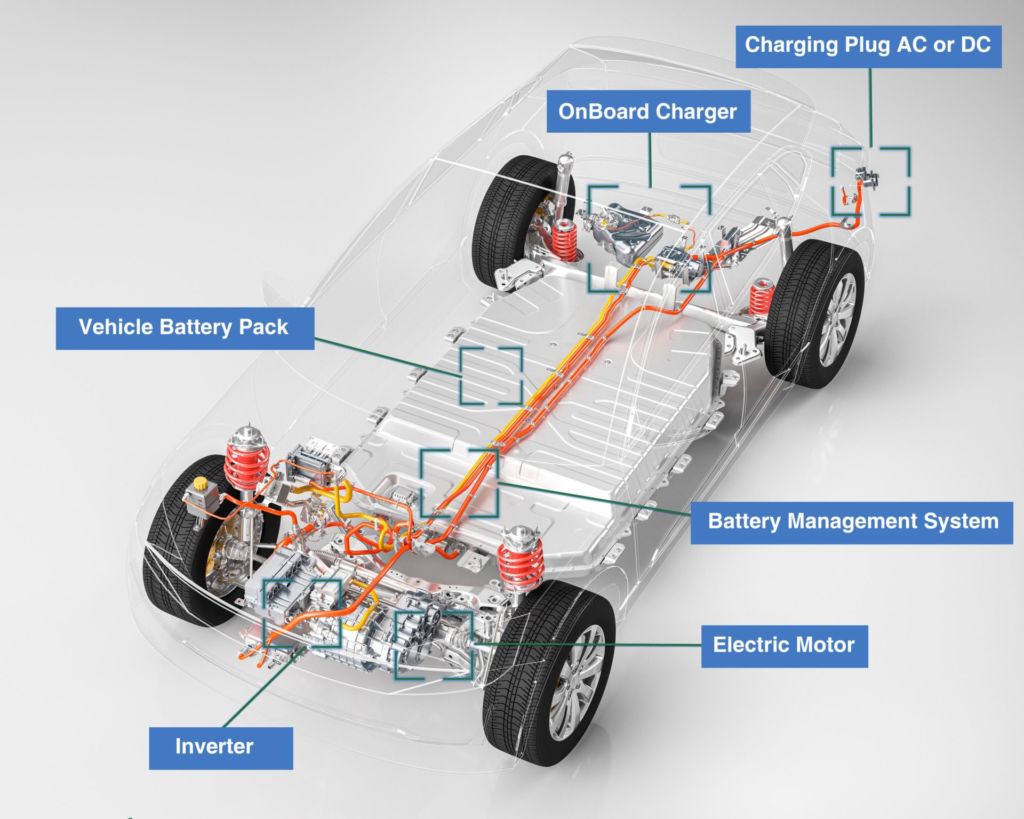 Charging Plug AC or DC

OnBoard Charger

Vehicle Battery Pack

Battery Management System

Electric Motor

Inverter