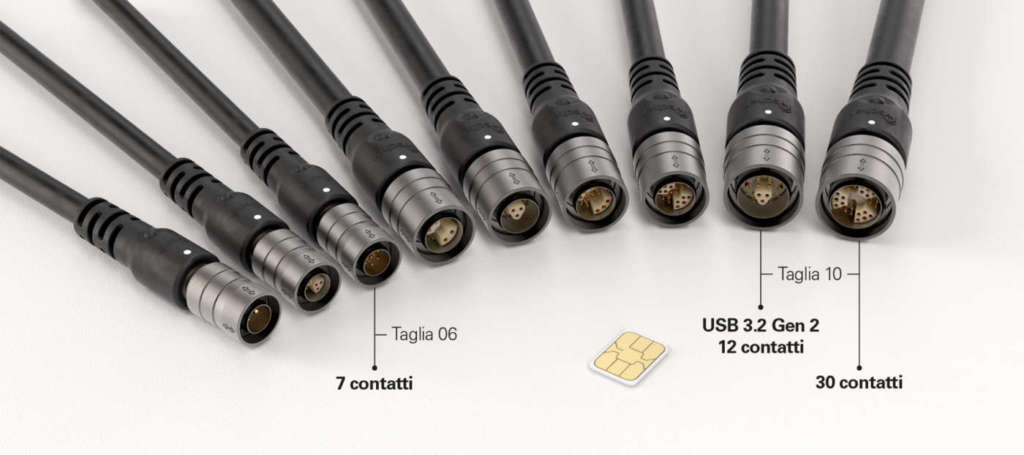 Taglia 06

7 contatti

Taglia 10

USB 3.2 Gen 2
12 contatti

30 contatti