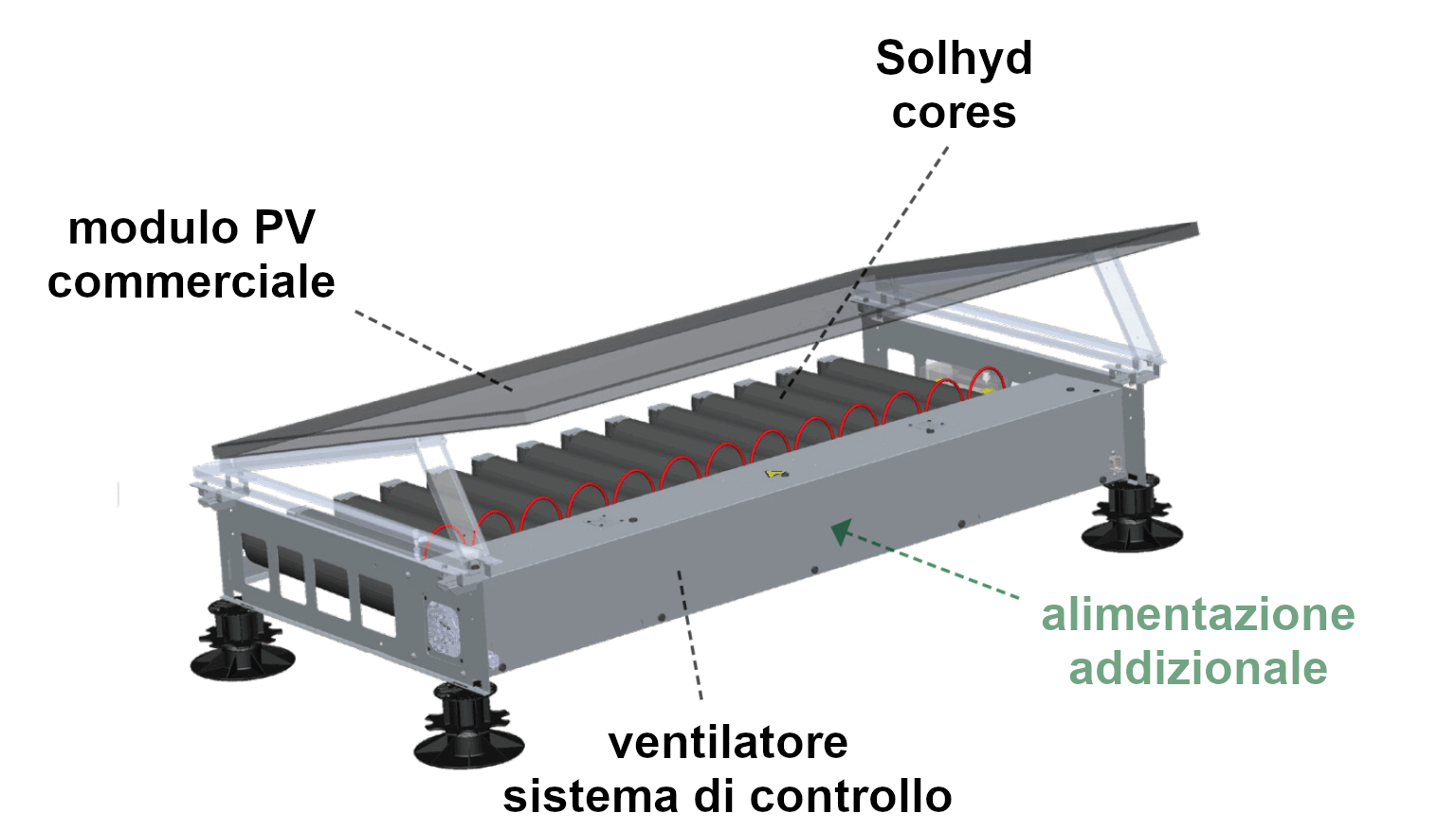 Solhyd cores

modulo PV commerciale

alimentazione addizionale

ventilatore sistema di controllo