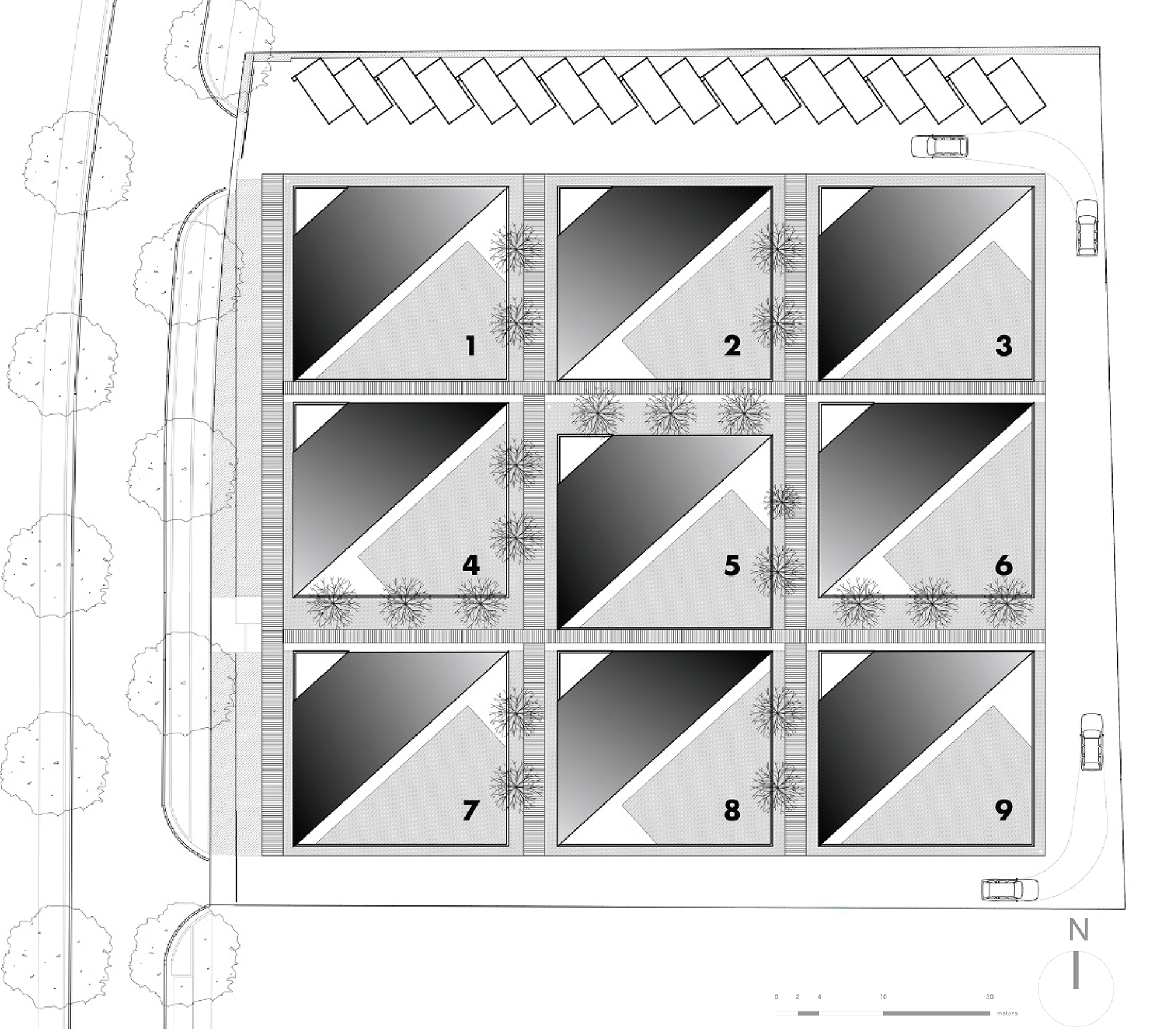 1
2
3
4
5
6
7
8
9

N

0 2 4 10 20
meters