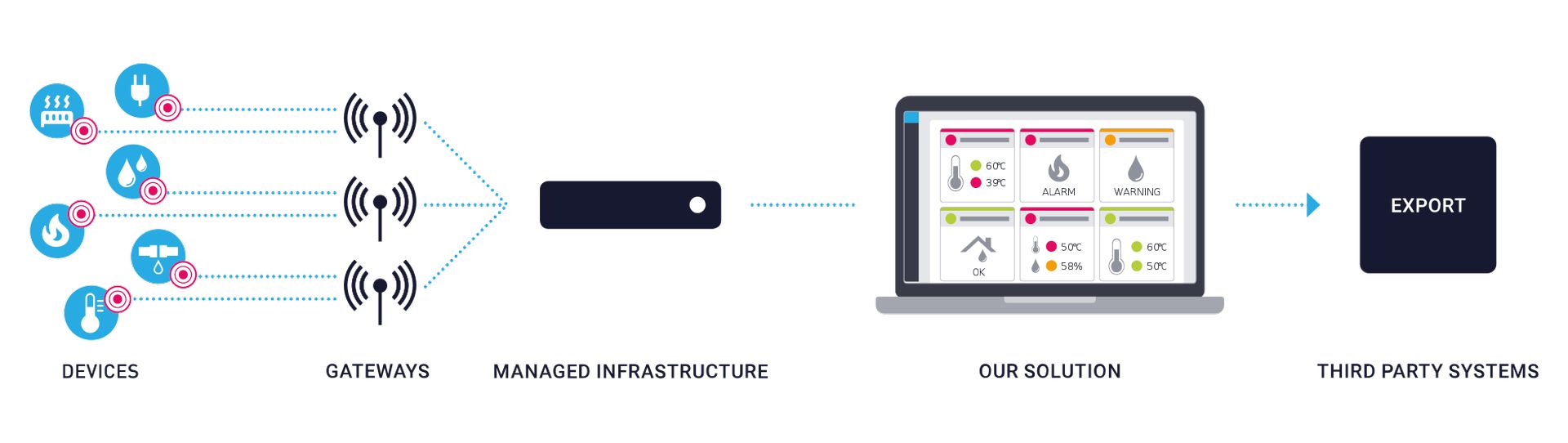 60℃
39℃
ALARM
WARNING
OK
50℃
58%
60℃
50℃

EXPORT

DEVICES

GATEWAYS

MANAGED INFRASTRUCTURE

OUR SOLUTION

THIRD PARTY SYSTEMS