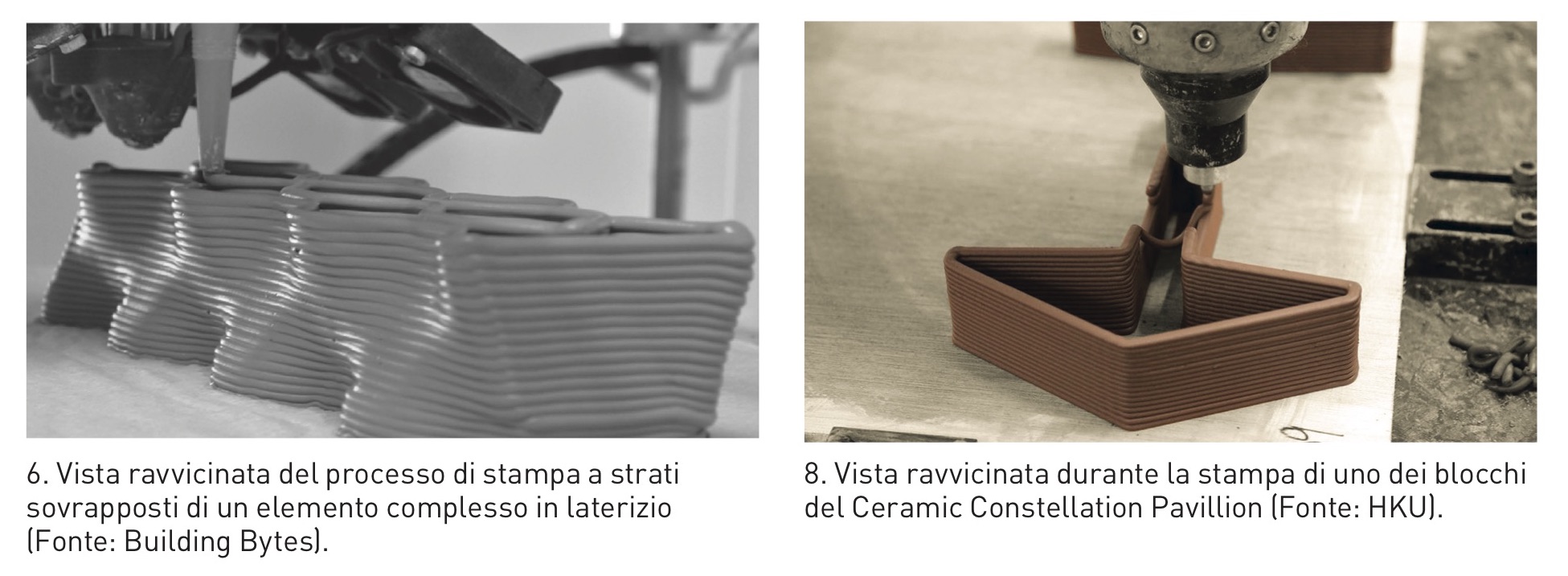 6. Vista ravvicinata del processo di stampa a strati sovrapposti di un elemento complesso in laterizio (Fonte: Building Bytes).

8. Vista ravvicinata durante la stampa di uno dei blocchi del Ceramic Constellation Pavillion (Fonte: HKU).