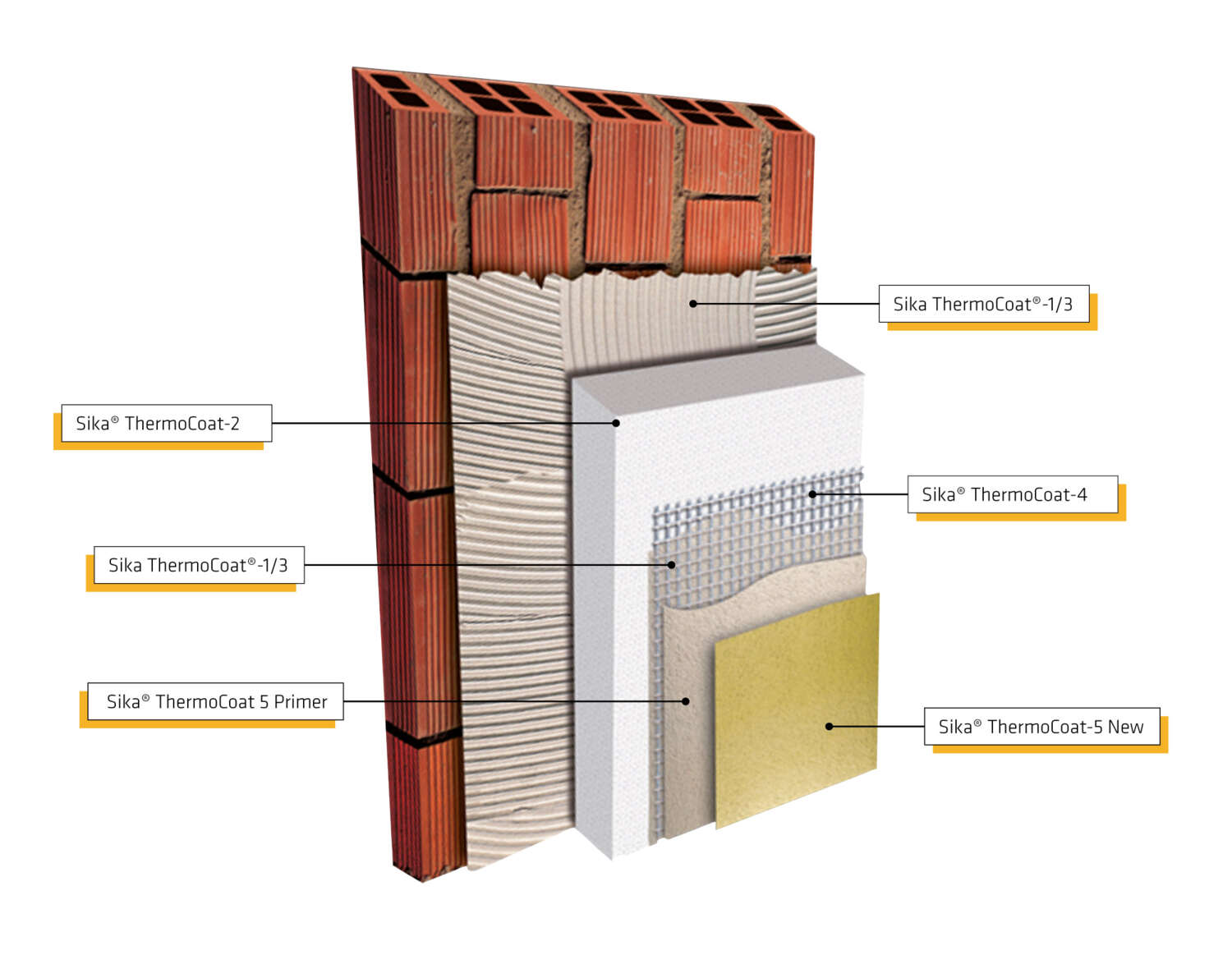 Sika ThermoCoat®-1/3

Sika® ThermoCoat-2

Sika® ThermoCoat-4

Sika ThermoCoat®-1/3

Sika® ThermoCoat 5 Primer

Sika® ThermoCoat-5 New