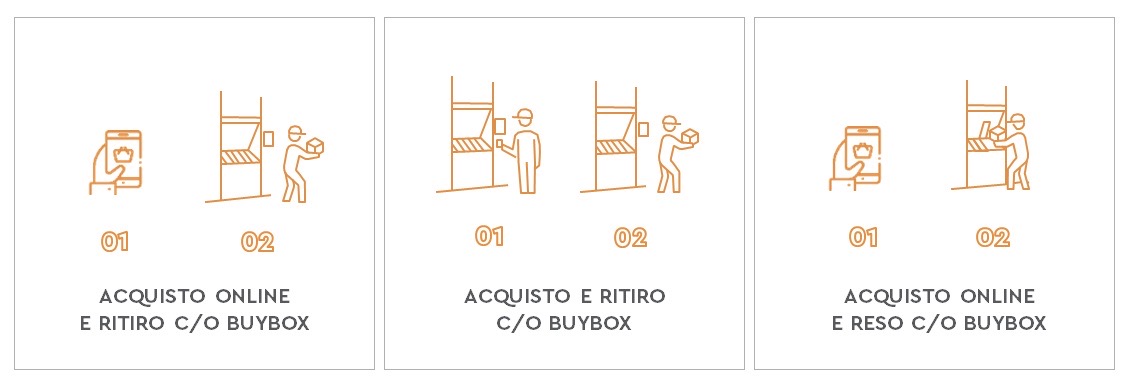 01 02

ACQUISTO ONLINE
E RITIRO C/O BUYBOX

01 02

ACQUISTO E RITIRO
C/O BUYBOX

01 02

ACQUISTO ONLINE
E RESO C/O BUYBOX