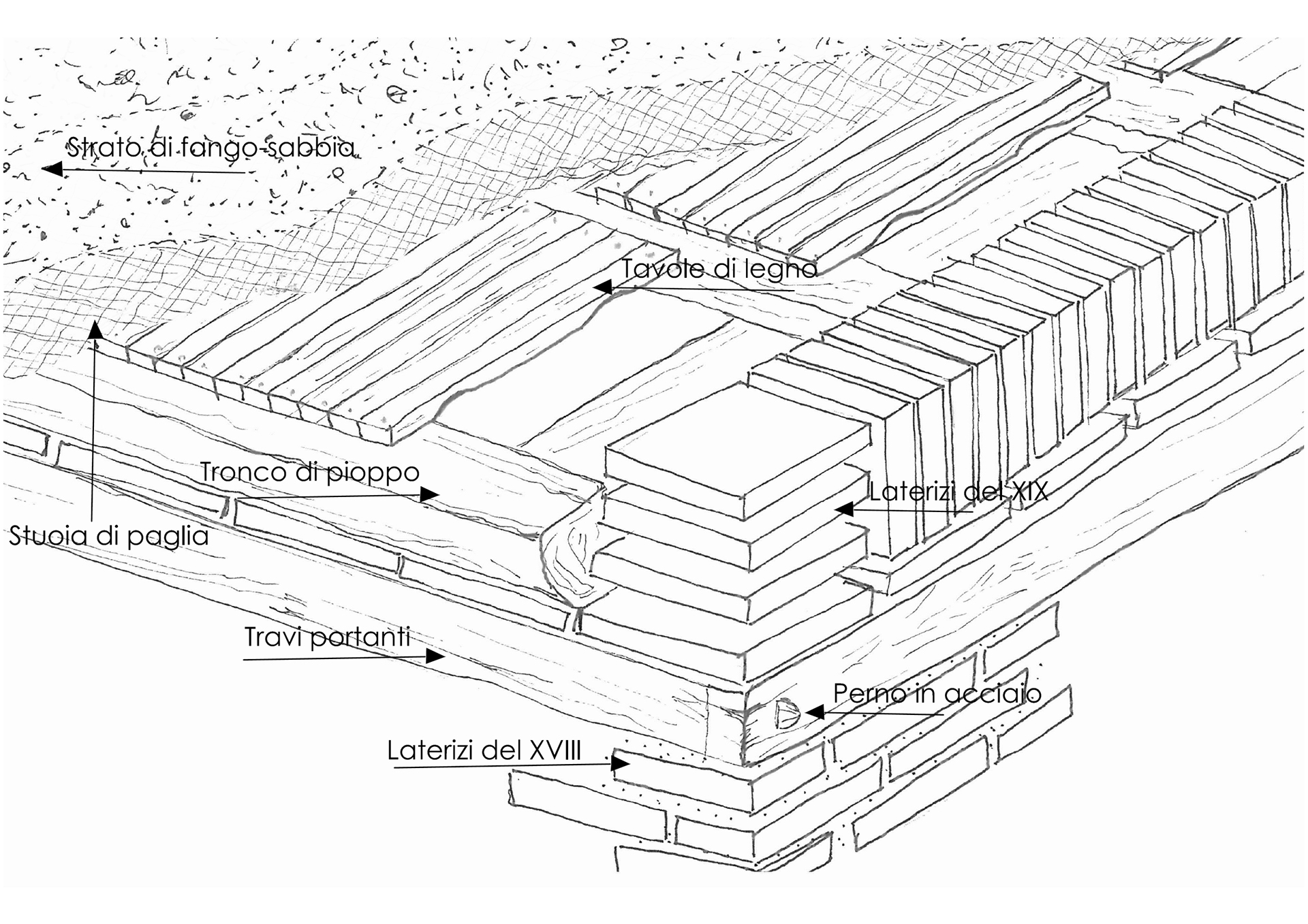 Strato di fango-sabbia

Tavole di legno

Tronco di pioppo

Laterizi del XIX

Stuoia di paglia

Travi portanti

Perno in acciaio

Laterizi del XVIII