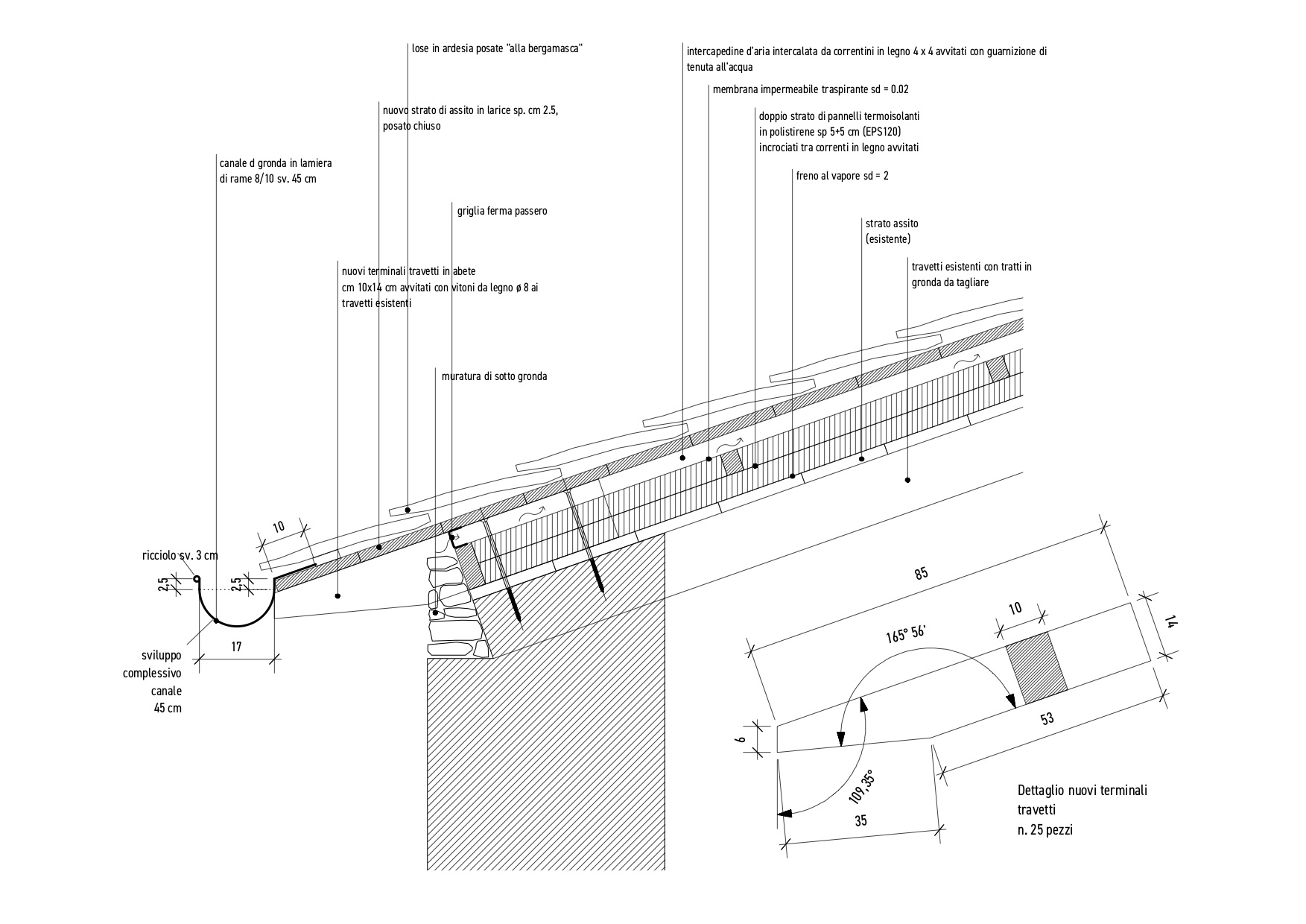 lose in ardesia posate "alla bergamasca"

intercapedine d'aria intercalata da correntini in legno 4 x 4 avvitati con guarnizione di tenuta all'acqua

membrana impermeabile traspirante sd = 0.02

nuovo strato di assito in larice sp. cm 2.5, posato chiuso

doppio strato di pannelli termoisolanti in polistirene sp 5+5 cm (EPS120) incrociati tra correnti in legno avvitati

canale d gronda in lamiera di rame 8/10 sv. 45 cm

freno al vapore sd = 2

griglia ferma passero

strato assito (esistente)

nuovi terminali travetti in abete cm 10x14 cm avvitati con vitoni da legno ø 8 ai travetti esistenti

travetti esistenti con tratti in gronda da tagliare

muratura di sotto gronda

10

ricciolo sv. 3 cm

2.5

2.5

17

sviluppo complessivo canale 45 cm

85

10

14

165° 56'

53

6

109,35°

35

Dettaglio nuovi terminali travetti n. 25 pezzi