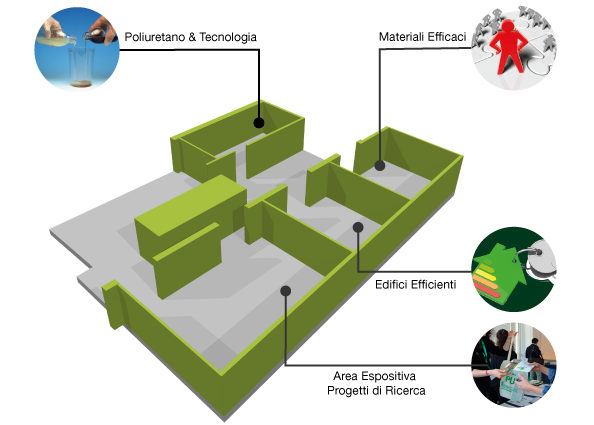 Poliuretano & Tecnologia

Materiali Efficaci

Edifici Efficienti

Area Espositiva
Progetti di Ricerca

PU