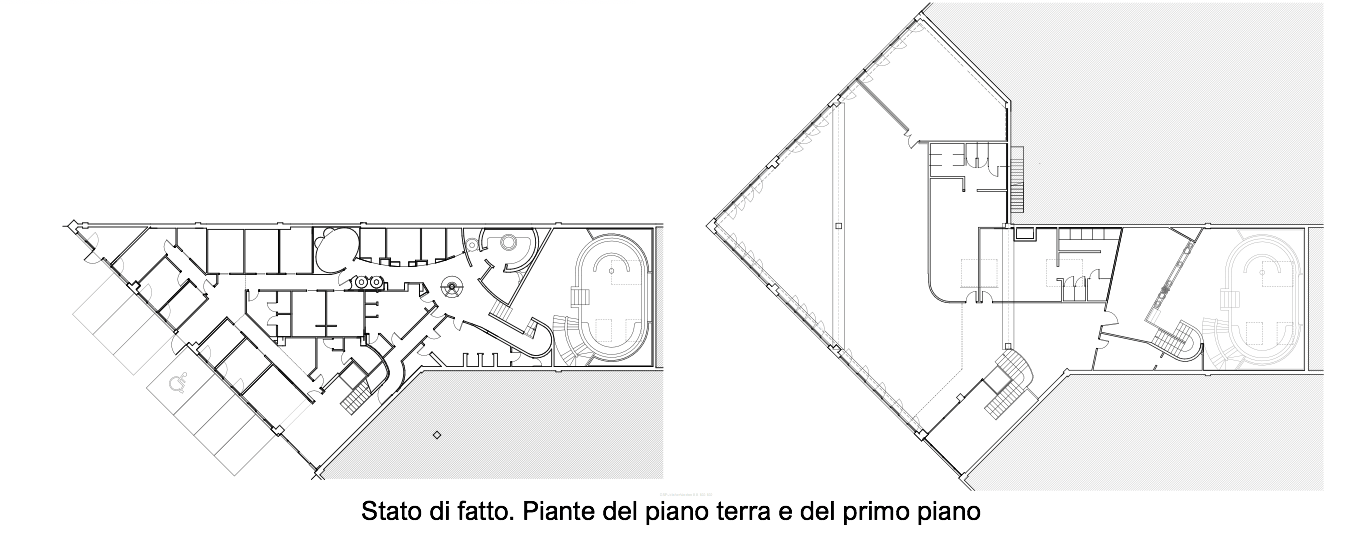 Stato di fatto. Piante del piano terra e del primo piano