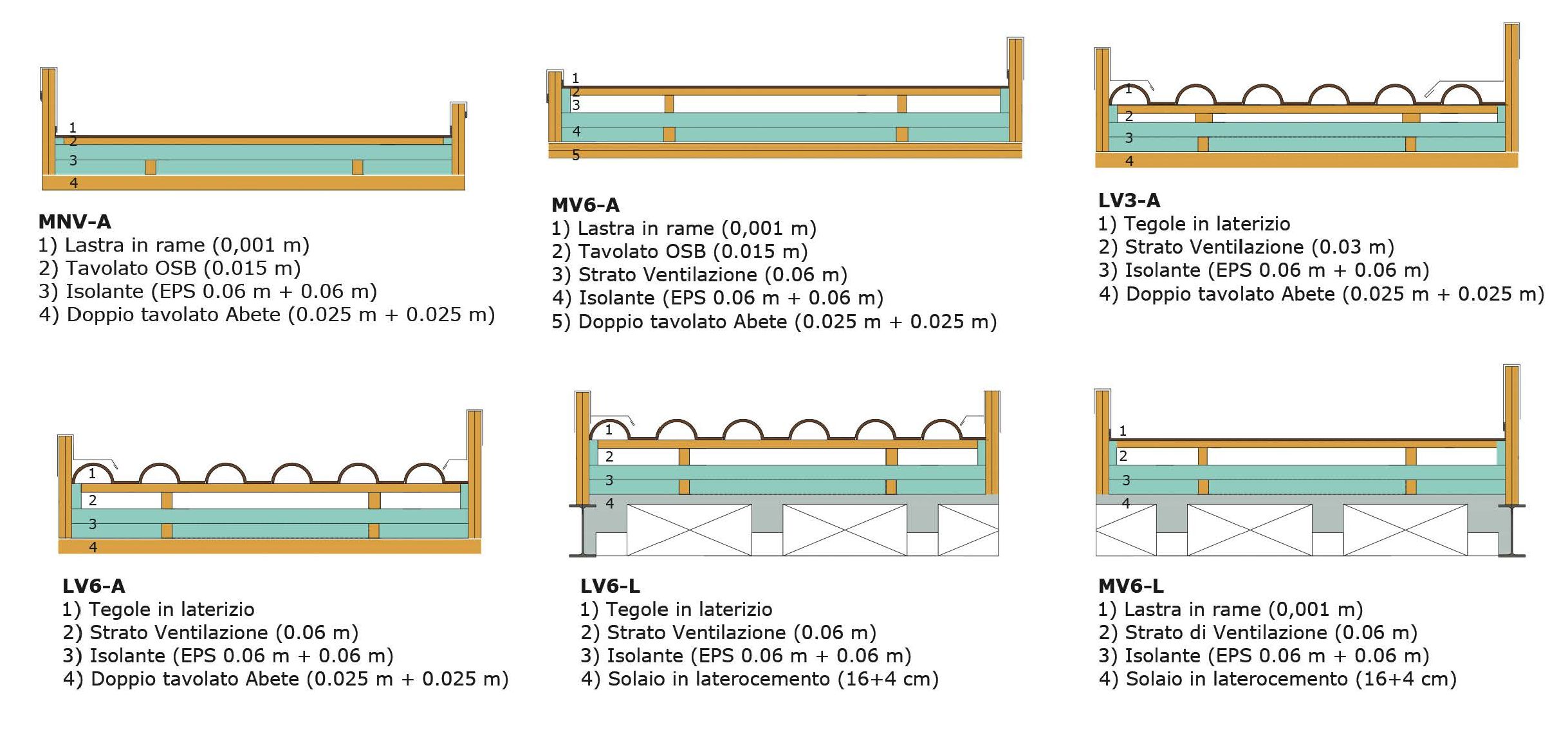 1
2
3
4

MNV-A
1) Lastra in rame (0,001 m)
2) Tavolato OSB (0.015 m)
3) Isolante (EPS 0.06 m + 0.06 m)
4) Doppio tavolato Abete (0.025 m + 0.025 m)

1
2
3
4
5

MV6-A
1) Lastra in rame (0,001 m)
2) Tavolato OSB (0.015 m)
3) Strato Ventilazione (0.06 m)
4) Isolante (EPS 0.06 m + 0.06 m)
5) Doppio tavolato Abete (0.025 m + 0.025 m)

1
2
3
4

LV3-A
1) Tegole in laterizio
2) Strato Ventilazione (0.03 m)
3) Isolante (EPS 0.06 m + 0.06 m)
4) Doppio tavolato Abete (0.025 m + 0.025 m)

1
2
3
4

LV6-A
1) Tegole in laterizio
2) Strato Ventilazione (0.06 m)
3) Isolante (EPS 0.06 m + 0.06 m)
4) Doppio tavolato Abete (0.025 m + 0.025 m)

1
2
3
4

LV6-L
1) Tegole in laterizio
2) Strato Ventilazione (0.06 m)
3) Isolante (EPS 0.06 m + 0.06 m)
4) Solaio in laterocemento (16+4 cm)

1
2
3
4

MV6-L
1) Lastra in rame (0,001 m)
2) Strato di Ventilazione (0.06 m)
3) Isolante (EPS 0.06 m + 0.06 m)
4) Solaio in laterocemento (16+4 cm)