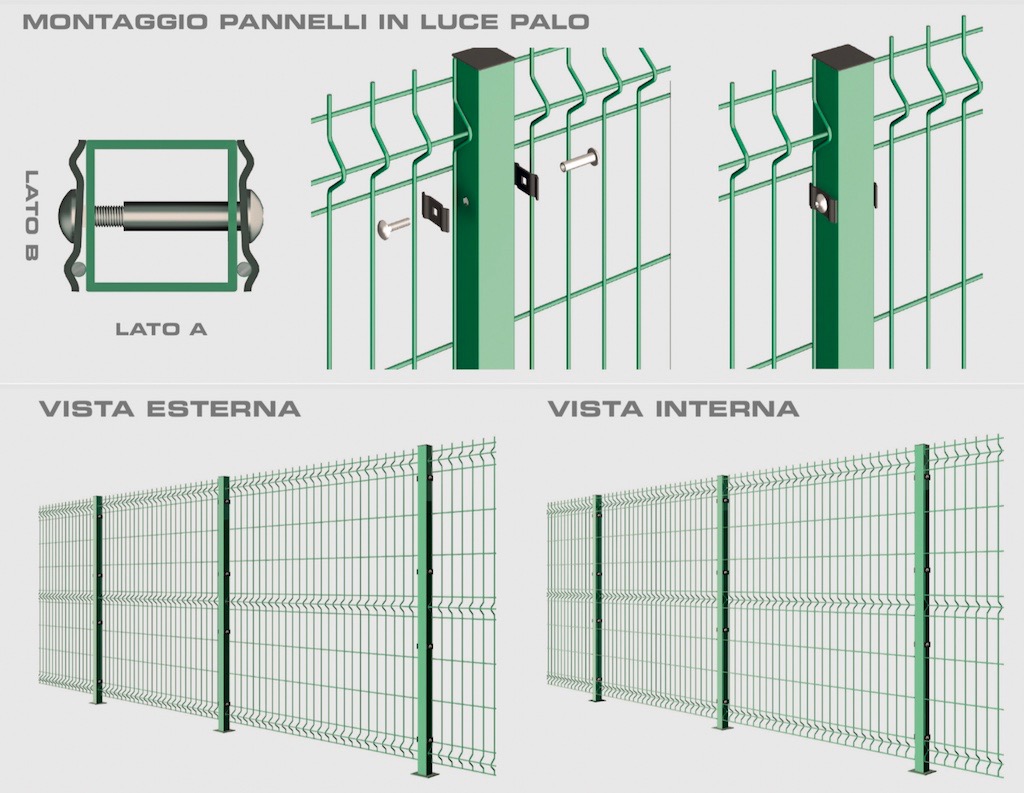 MONTAGGIO PANNELLI IN LUCE PALO

LATO B

LATO A

VISTA ESTERNA

VISTA INTERNA