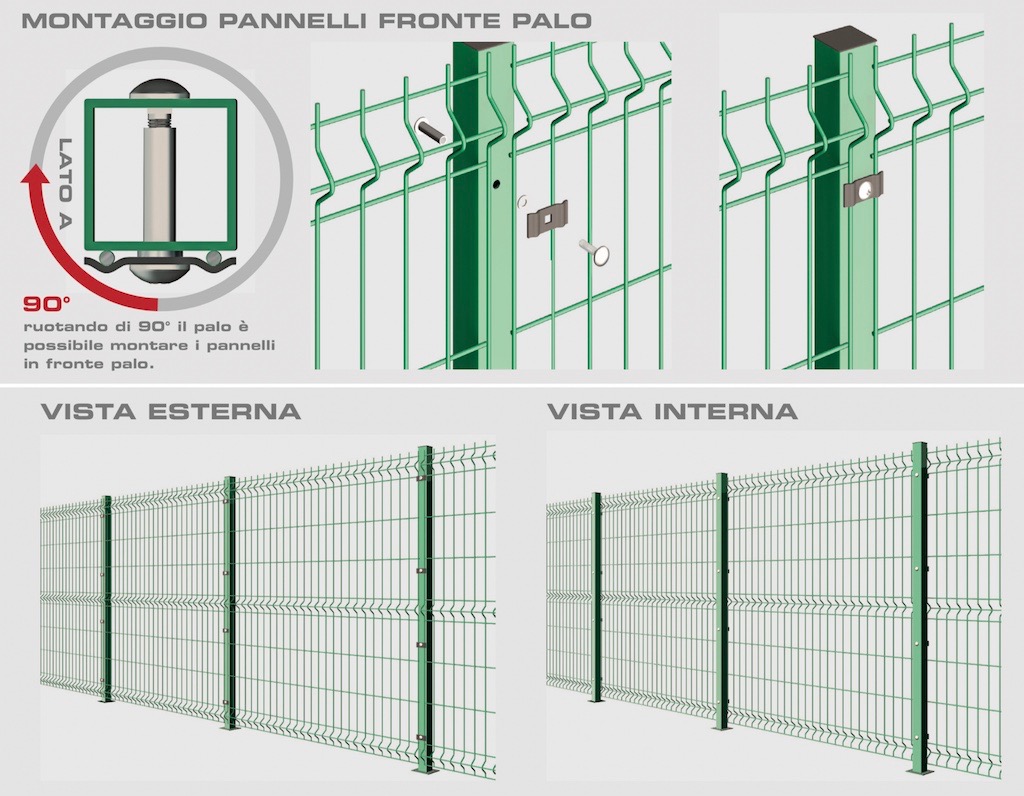 MONTAGGIO PANNELLI FRONTE PALO

LATO A

90°

ruotando di 90° il palo è possibile montare i pannelli in fronte palo.

VISTA ESTERNA

VISTA INTERNA