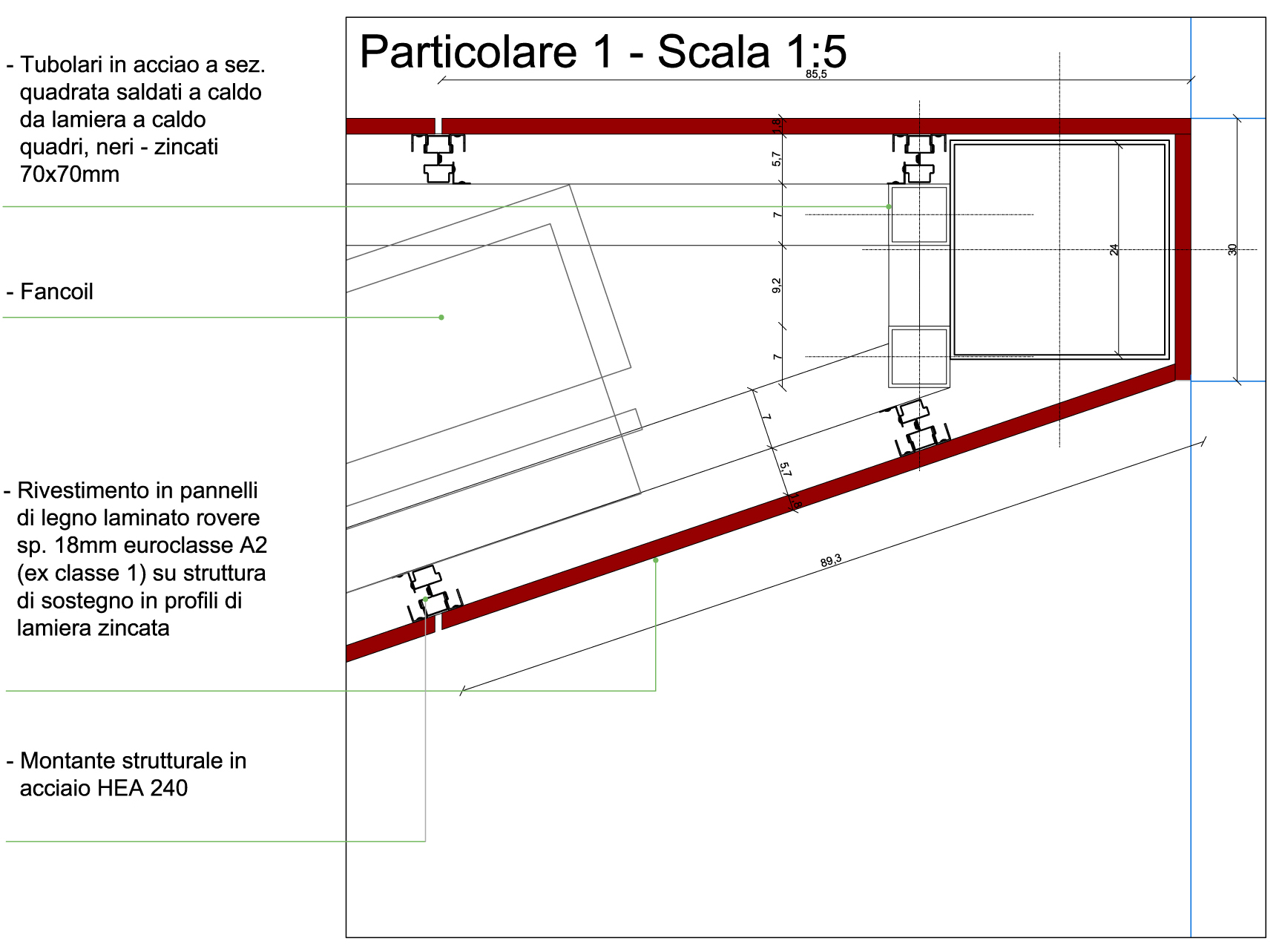 - Tubolari in acciao a sez. quadrata saldati a caldo da lamiera a caldo quadri, neri - zincati 70x70mm

- Fancoil

- Rivestimento in pannelli di legno laminato rovere sp. 18mm euroclasse A2 (ex classe 1) su struttura di sostegno in profili di lamiera zincata

- Montante strutturale in acciaio HEA 240

Particolare 1 - Scala 1:5

85,5

1,8

5,7

7

9,2

7

24

30

7

5,7

1,8

89,3