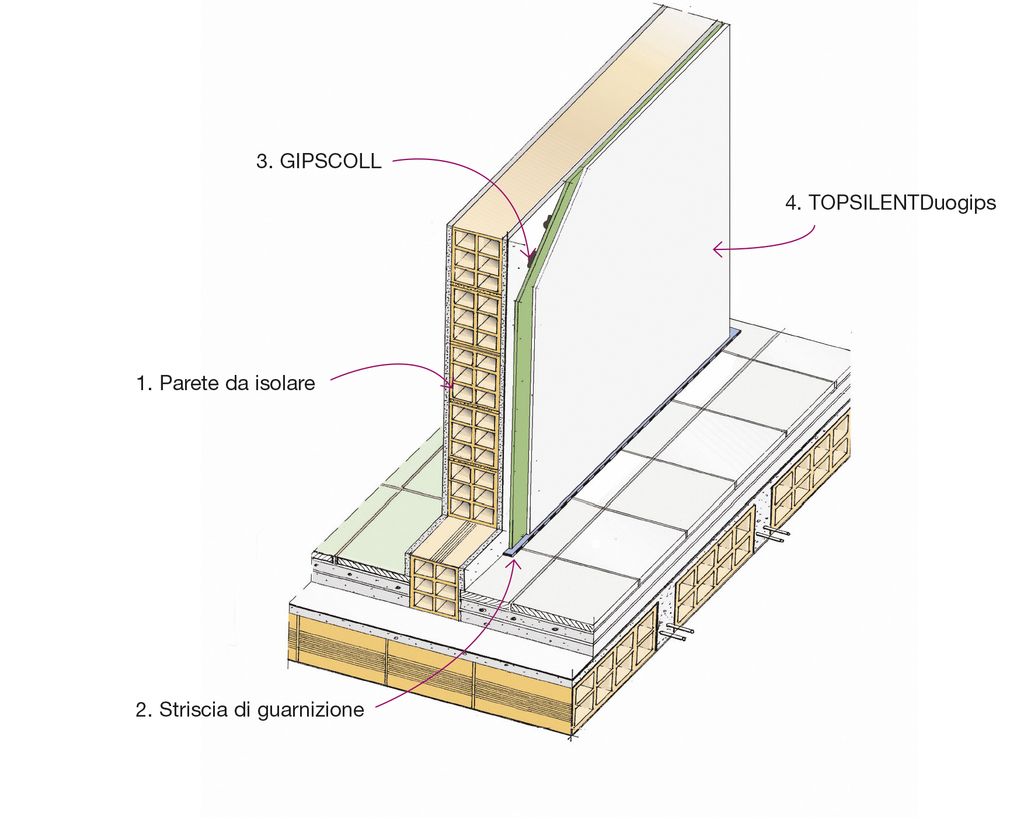 3. GIPSCOLL

4. TOPSILENTDuogips

1. Parete da isolare

2. Striscia di guarnizione