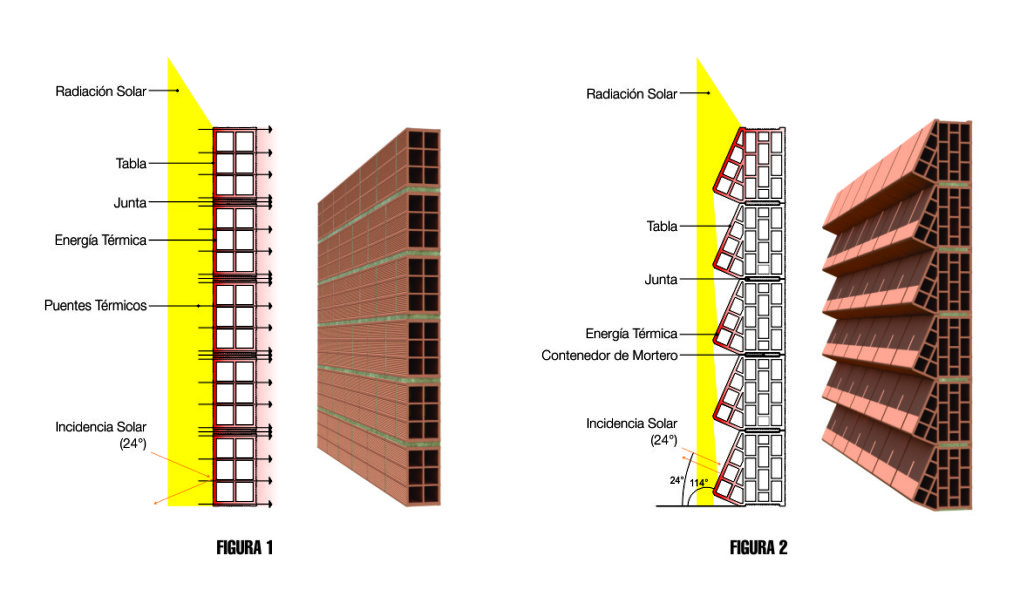 Radiación Solar

Tabla

Junta

Energía Térmica

Puentes Térmicos

Incidencia Solar (24°)

FIGURA 1

Radiación Solar

Tabla

Junta

Energía Térmica

Contenedor de Mortero

Incidencia Solar (24°)

24°

114°

FIGURA 2