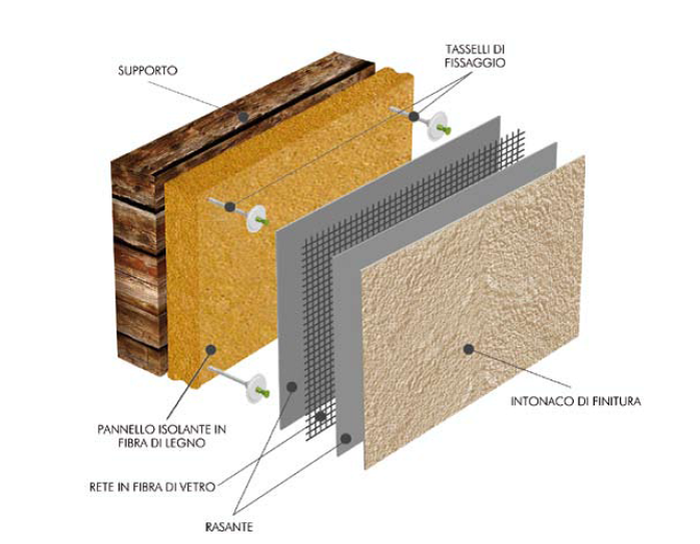 SUPPORTO

TASSELLI DI FISSAGGIO

INTONACO DI FINITURA

PANNELLO ISOLANTE IN FIBRA DI LEGNO

RETE IN FIBRA DI VETRO

RASANTE