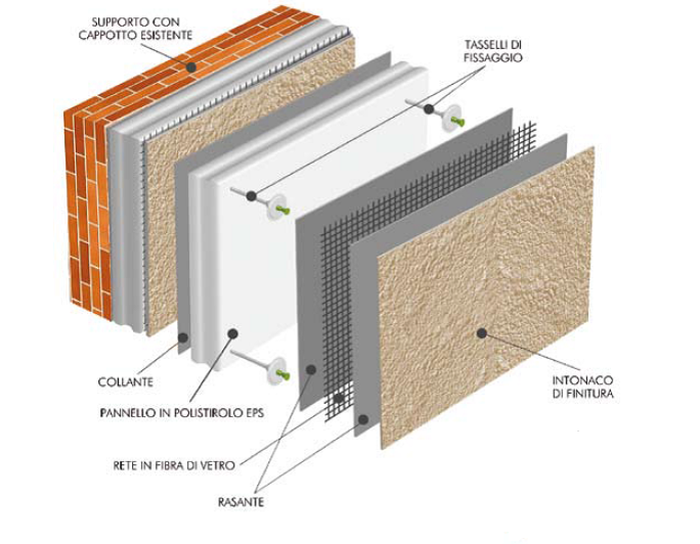 SUPPORTO CON CAPPOTTO ESISTENTE

TASSELLI DI FISSAGGIO

COLLANTE

PANNELLO IN POLISTIROLO EPS

RETE IN FIBRA DI VETRO

RASANTE

INTONACO DI FINITURA