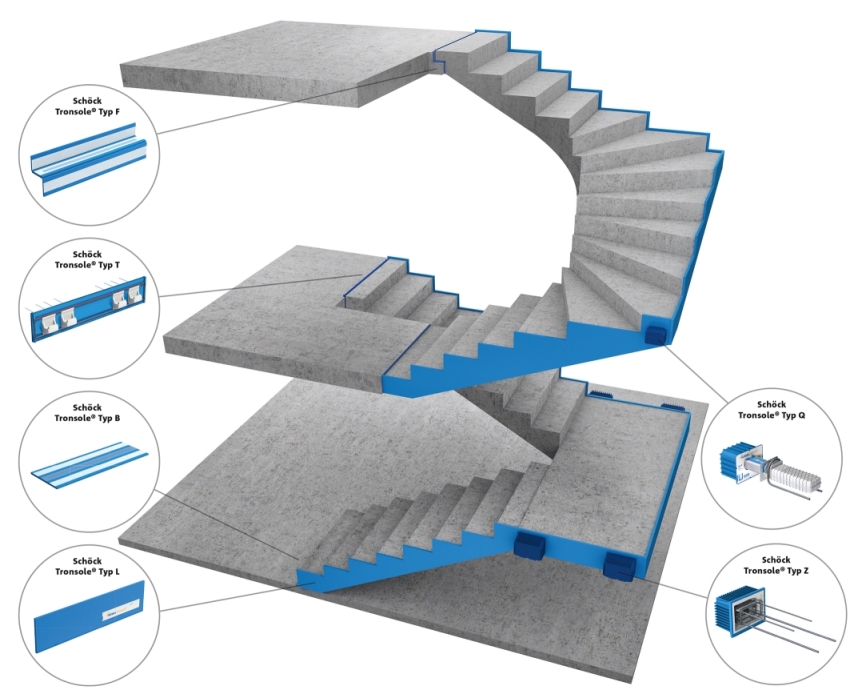 Schöck Tronsole® Typ F

Schöck Tronsole® Typ T

Schöck Tronsole® Typ B

Schöck Tronsole® Typ L

Schöck Tronsole® Typ Q

Schöck Tronsole® Typ Z