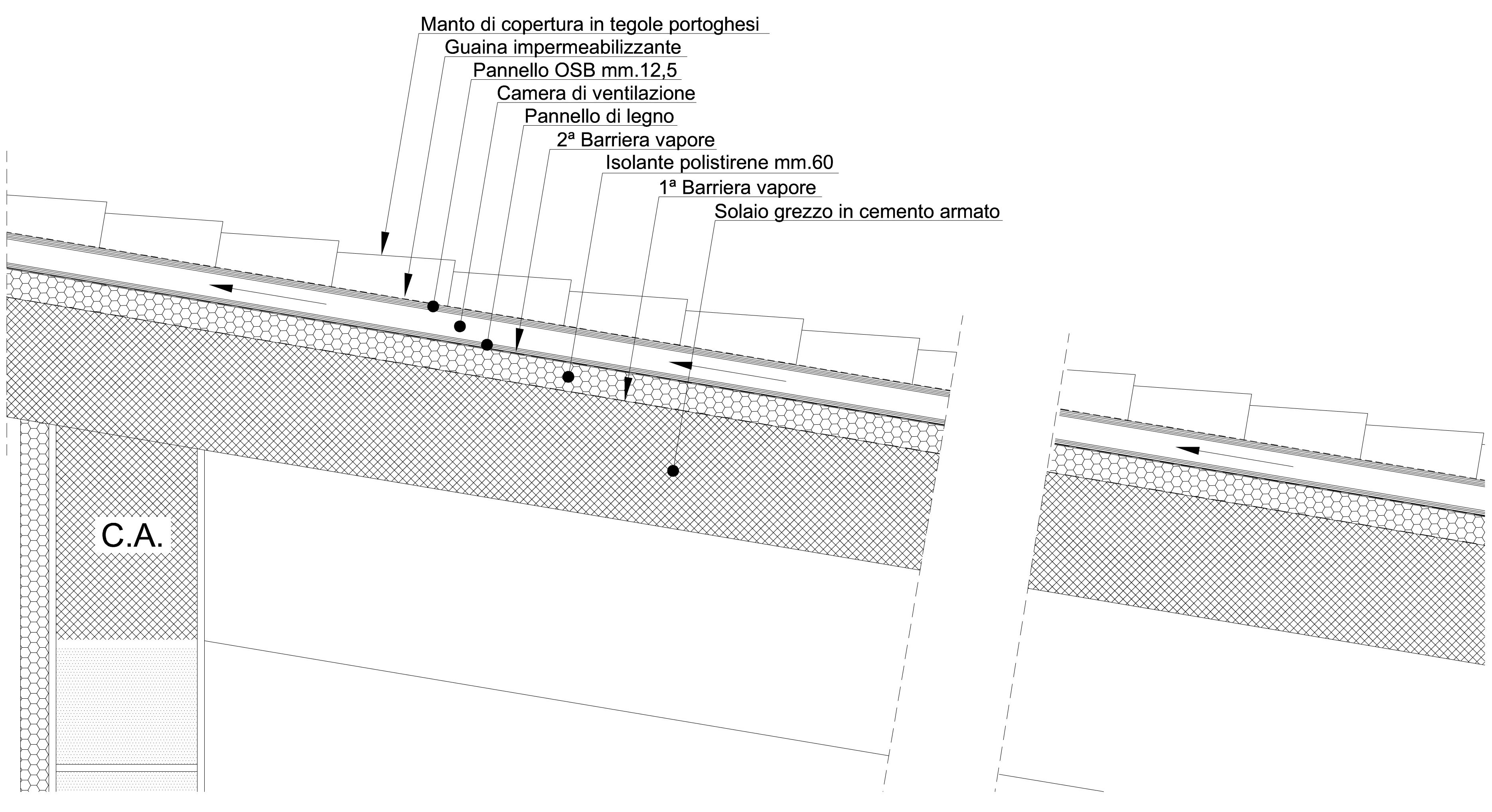 Manto di copertura in tegole portoghesi
Guaina impermeabilizzante
Pannello OSB mm.12,5
Camera di ventilazione
Pannello di legno
2ª Barriera vapore
Isolante polistirene mm.60
1ª Barriera vapore
Solaio grezzo in cemento armato

C.A.