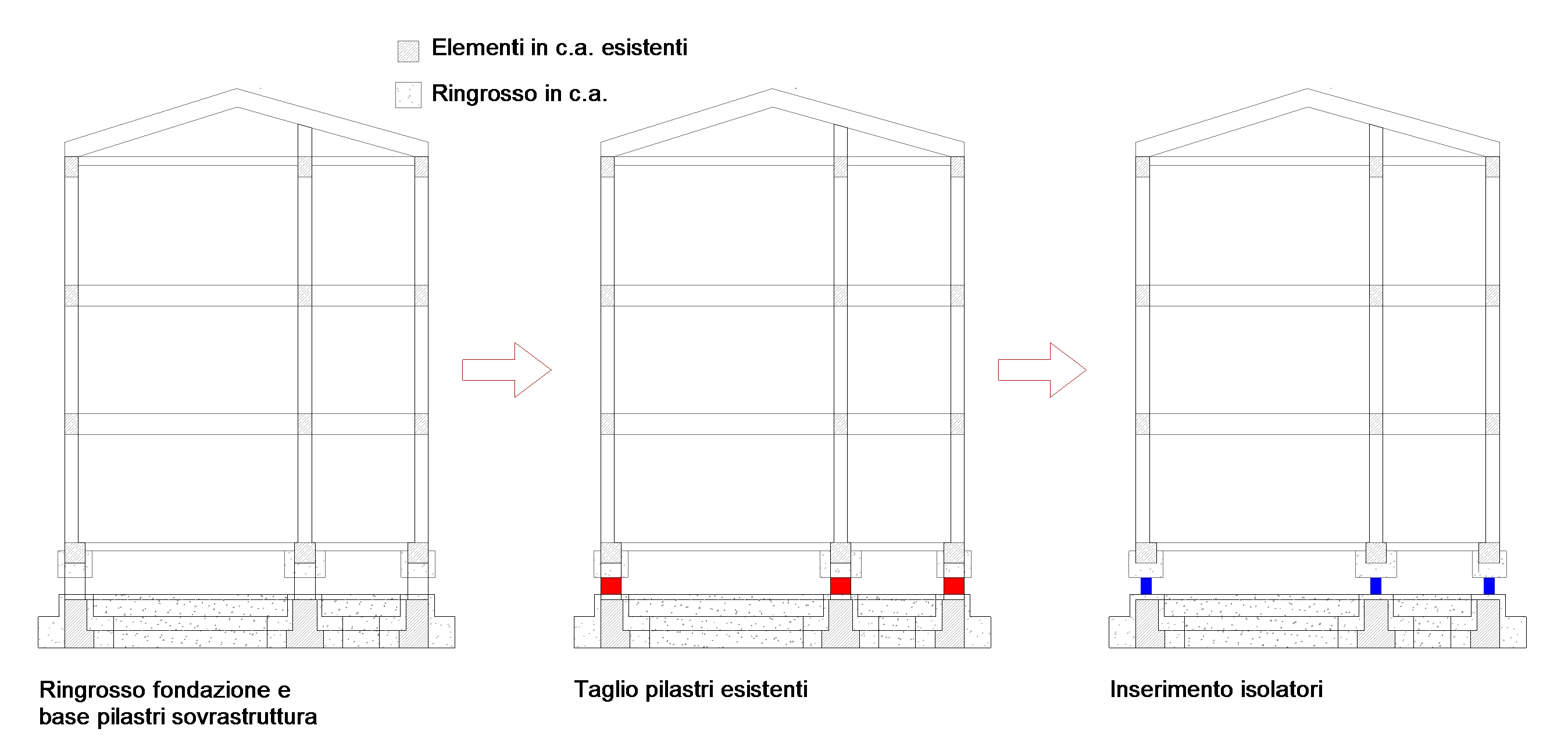 Elementi in c.a. esistenti

Ringrosso in c.a.

Ringrosso fondazione e base pilastri sovrastruttura

Taglio pilastri esistenti

Inserimento isolatori