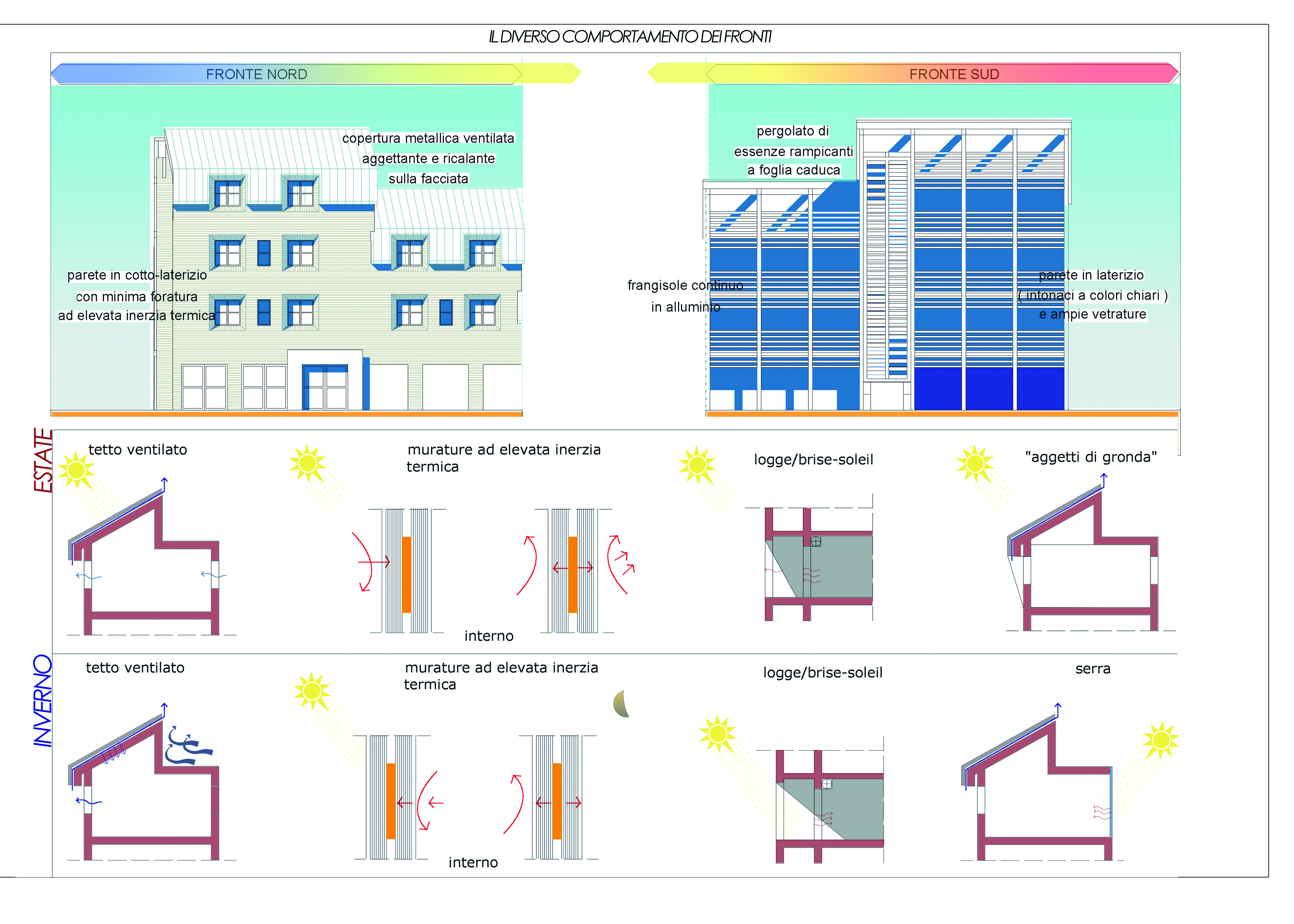 IL DIVERSO COMPORTAMENTO DEI FRONTI

FRONTE NORD

FRONTE SUD

copertura metallica ventilata aggettante e ricalante sulla facciata

parete in cotto-laterizio con minima foratura ad elevata inerzia termica

pergolato di essenze rampicanti a foglia caduca

frangisole continuo in alluminio

parete in laterizio ( intonaci a colori chiari ) e ampie vetrature

ESTATE

tetto ventilato

murature ad elevata inerzia termica

interno

logge/brise-soleil

"aggetti di gronda"

INVERNO

tetto ventilato

murature ad elevata inerzia termica

interno

logge/brise-soleil

serra