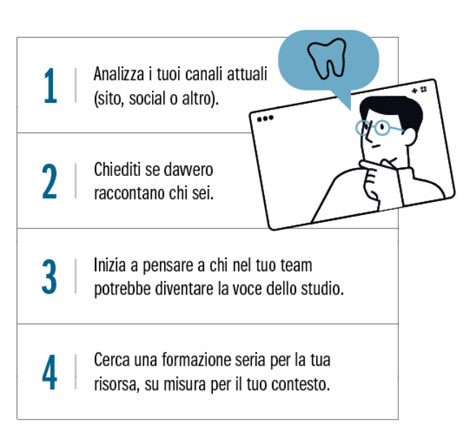 1 Analizza i tuoi canali attuali (sito, social o altro).

2 Chiediti se davvero raccontano chi sei.

3 Inizia a pensare a chi nel tuo team potrebbe diventare la voce dello studio.

4 Cerca una formazione seria per la tua risorsa, su misura per il tuo contesto.