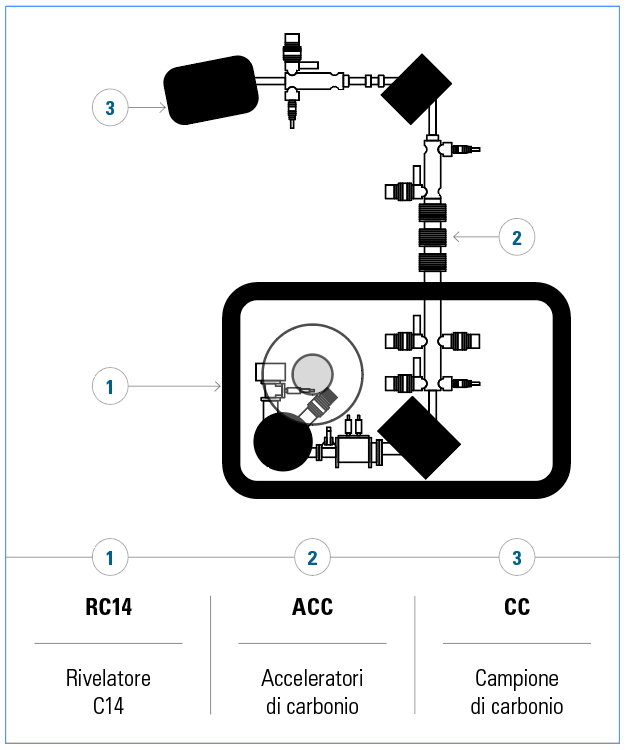 3

2

1

1

RC14

Rivelatore C14

2

ACC

Acceleratori di carbonio

3

CC

Campione di carbonio