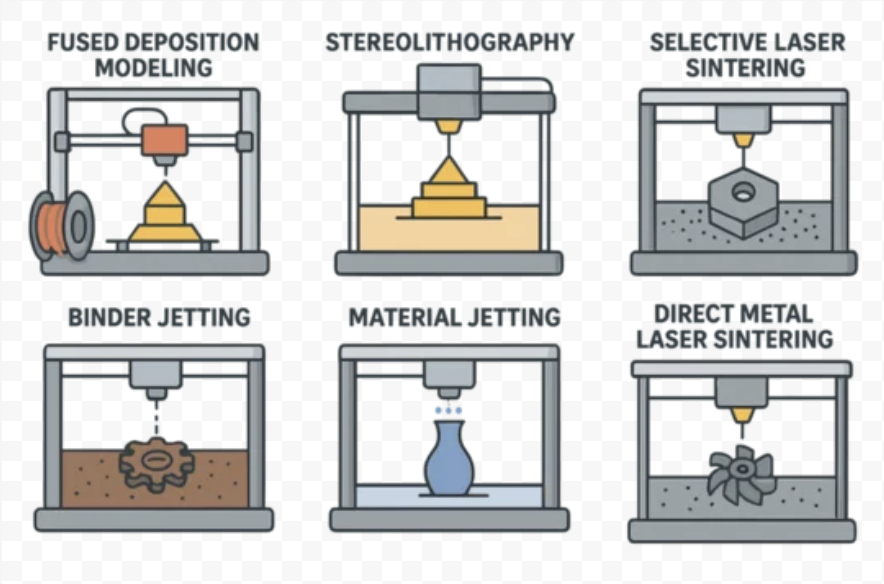 FUSED DEPOSITION MODELING

STEREOLITHOGRAPHY

SELECTIVE LASER SINTERING

BINDER JETTING

MATERIAL JETTING

DIRECT METAL LASER SINTERING