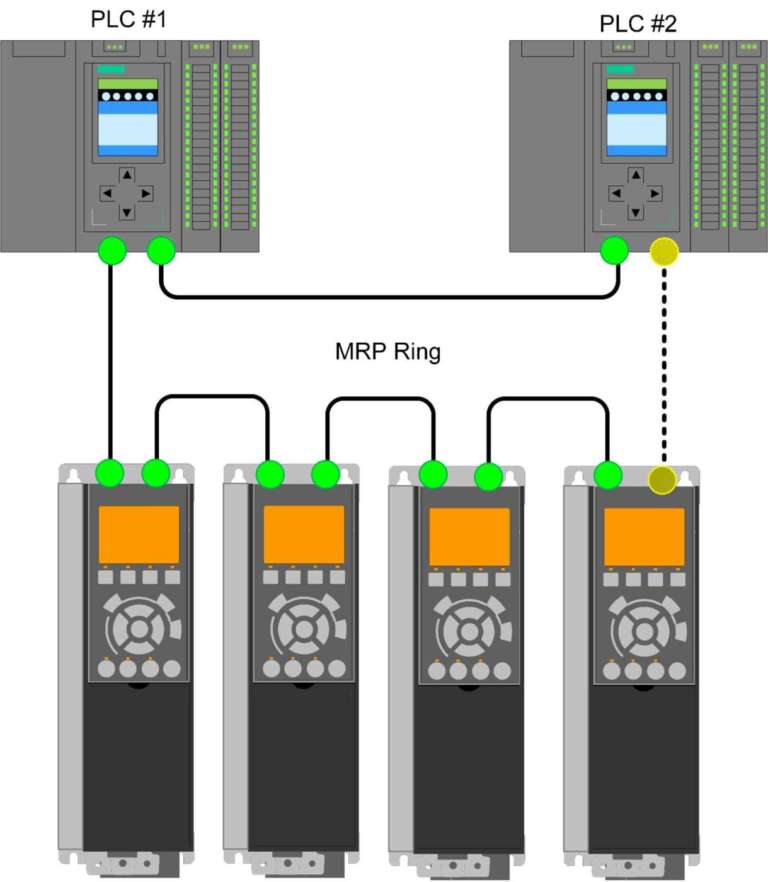 PLC #1

PLC #2

MRP Ring