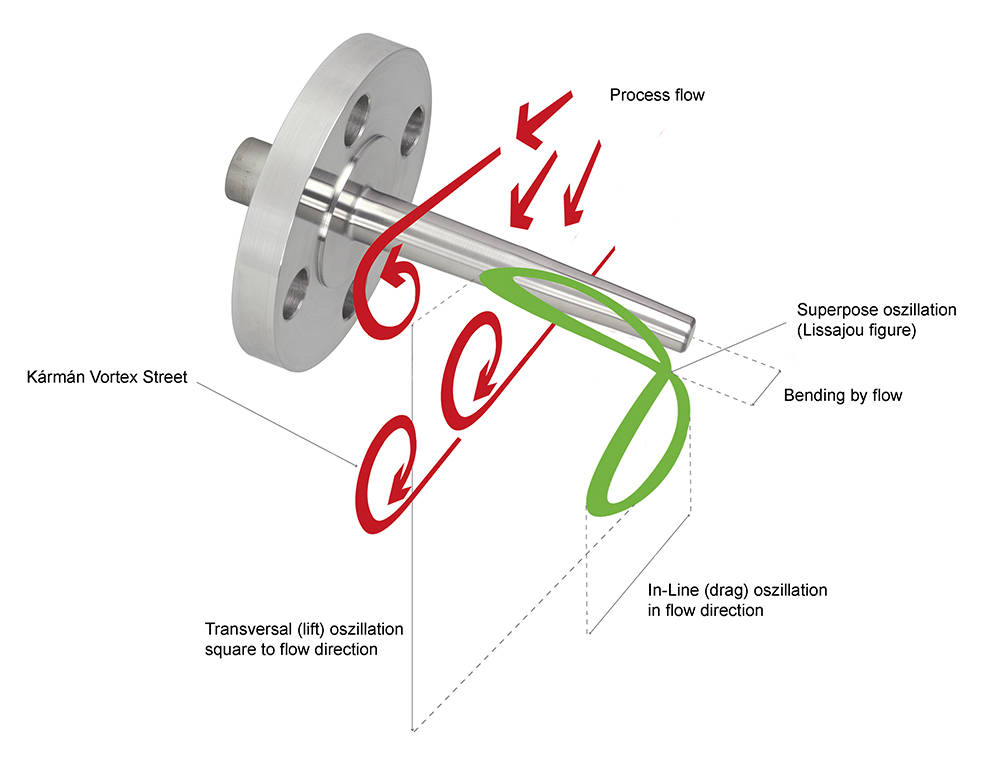 Process flow

Superpose oszillation
(Lissajou figure)

Kármán Vortex Street

Bending by flow

In-Line (drag) oszillation
in flow direction

Transversal (lift) oszillation
square to flow direction