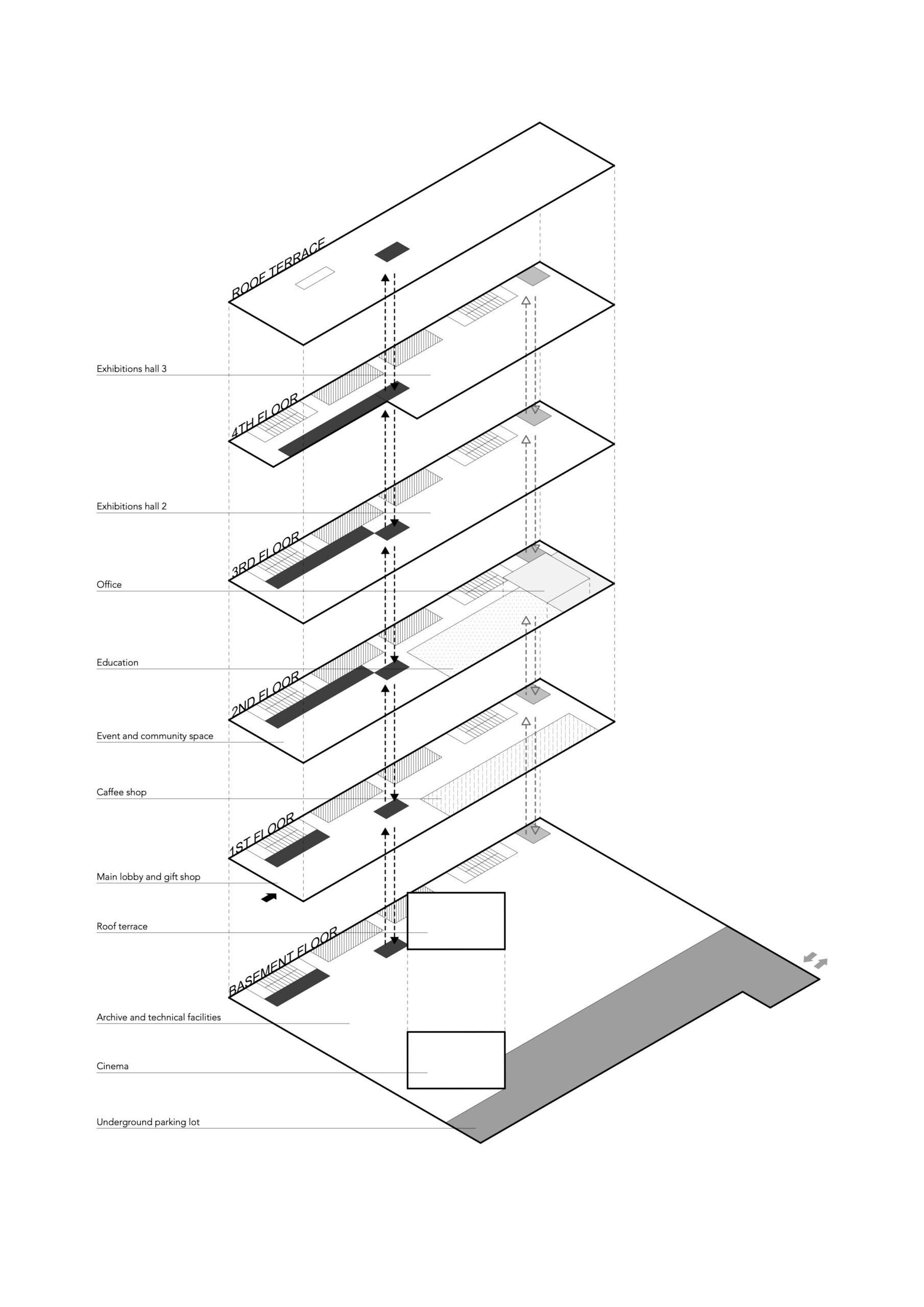 ROOF TERRACE

Exhibitions hall 3

4TH FLOOR

Exhibitions hall 2

3RD FLOOR

Office

Education

2ND FLOOR

Event and community space

Caffee shop

1ST FLOOR

Main lobby and gift shop

Roof terrace

BASEMENT FLOOR

Archive and technical facilities

Cinema

Underground parking lot