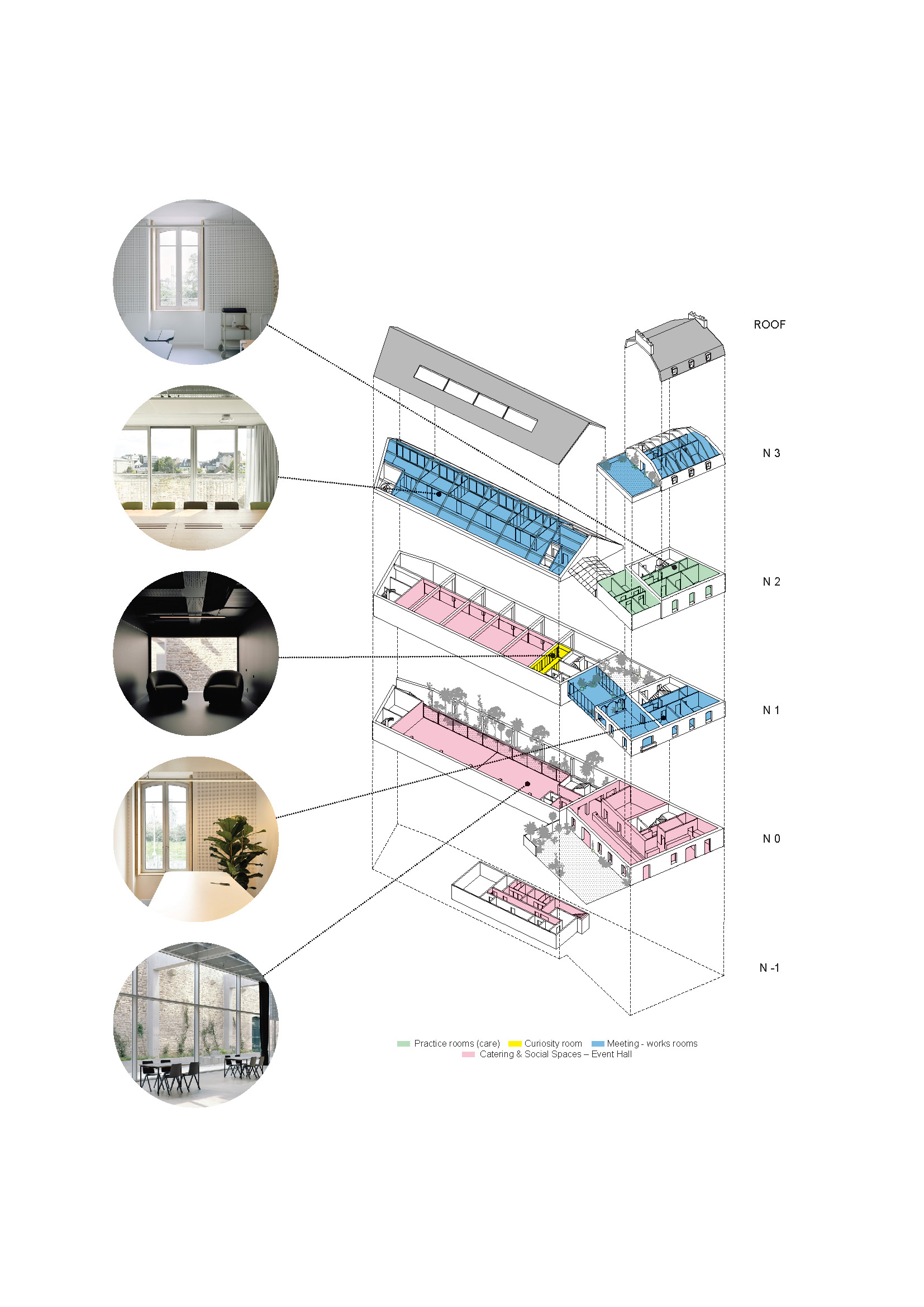 ROOF

N 3

N 2

N 1

N 0

N -1

Practice rooms (care) Curiosity room Meeting - works rooms
Catering & Social Spaces – Event Hall