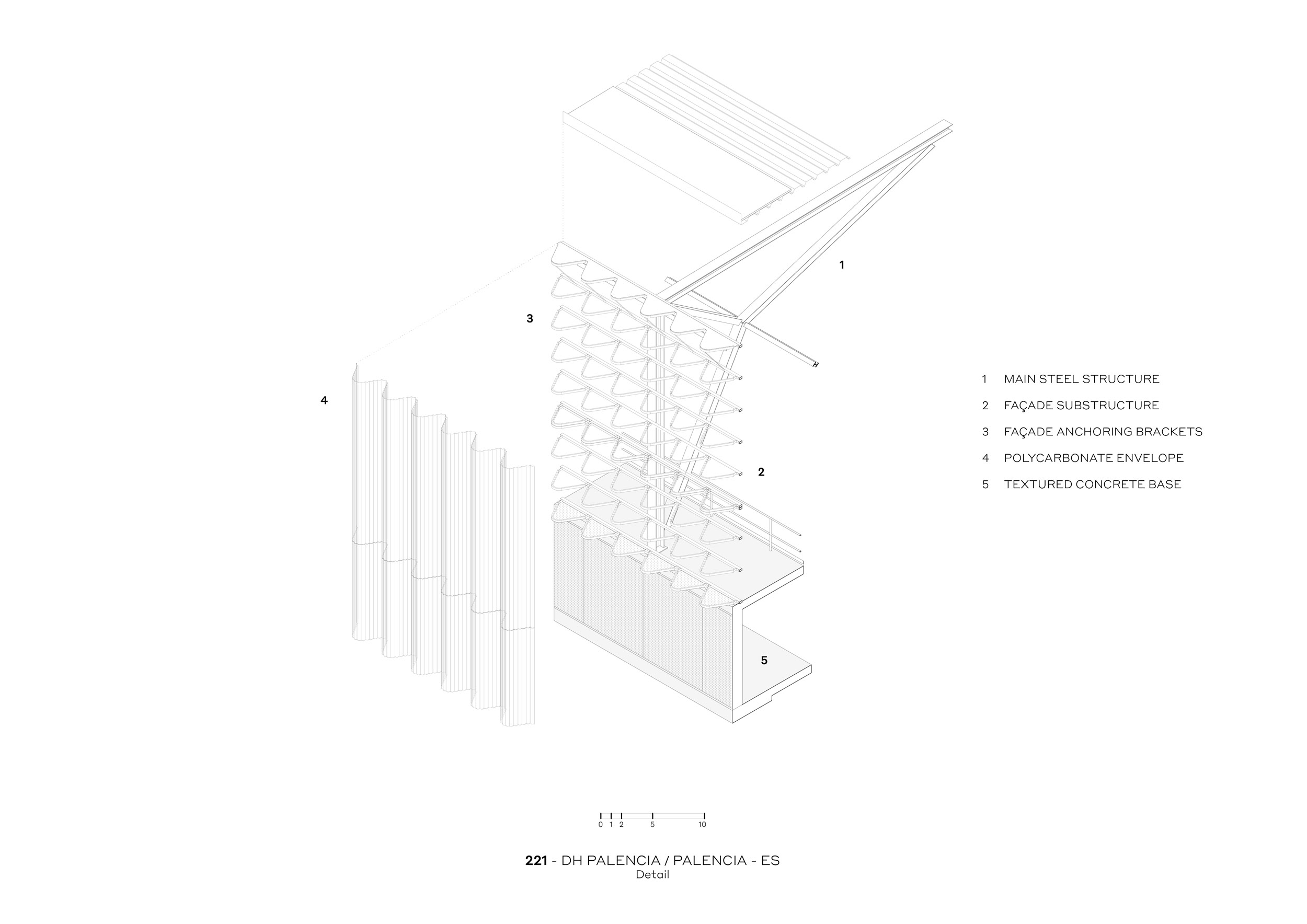 1

3

4

2

5

1 MAIN STEEL STRUCTURE
2 FAÇADE SUBSTRUCTURE
3 FAÇADE ANCHORING BRACKETS
4 POLYCARBONATE ENVELOPE
5 TEXTURED CONCRETE BASE

0 1 2 5 10

221 - DH PALENCIA / PALENCIA - ES
Detail