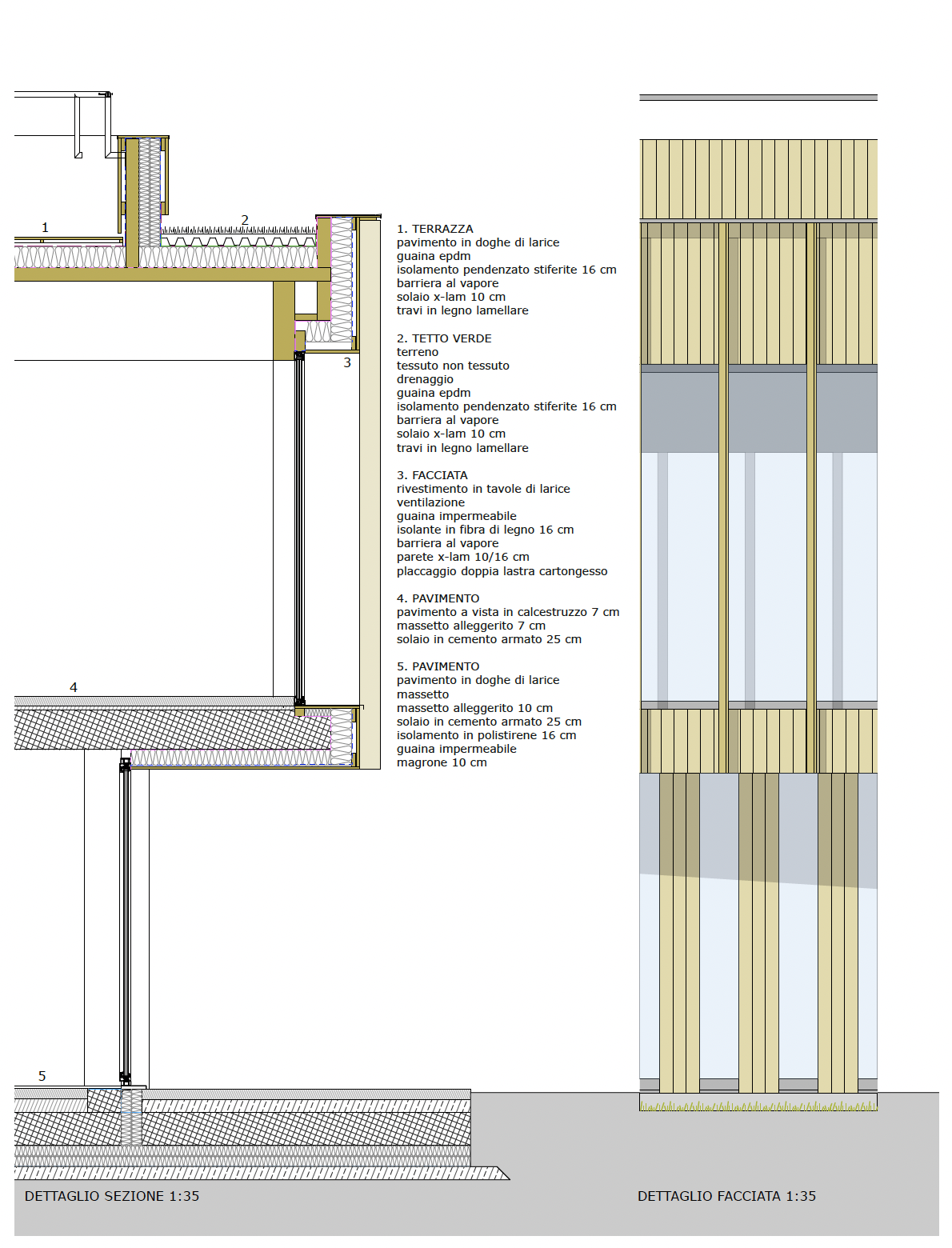 1

2

3

4

5

1. TERRAZZA
pavimento in doghe di larice
guaina epdm
isolamento pendenzato stiferite 16 cm
barriera al vapore
solaio x-lam 10 cm
travi in legno lamellare

2. TETTO VERDE
terreno
tessuto non tessuto
drenaggio
guaina epdm
isolamento pendenzato stiferite 16 cm
barriera al vapore
solaio x-lam 10 cm
travi in legno lamellare

3. FACCIATA
rivestimento in tavole di larice
ventilazione
guaina impermeabile
isolante in fibra di legno 16 cm
barriera al vapore
parete x-lam 10/16 cm
placcaggio doppia lastra cartongesso

4. PAVIMENTO
pavimento a vista in calcestruzzo 7 cm
massetto alleggerito 7 cm
solaio in cemento armato 25 cm

5. PAVIMENTO
pavimento in doghe di larice
massetto
massetto alleggerito 10 cm
solaio in cemento armato 25 cm
isolamento in polistirene 16 cm
guaina impermeabile
magrone 10 cm

DETTAGLIO SEZIONE 1:35

DETTAGLIO FACCIATA 1:35